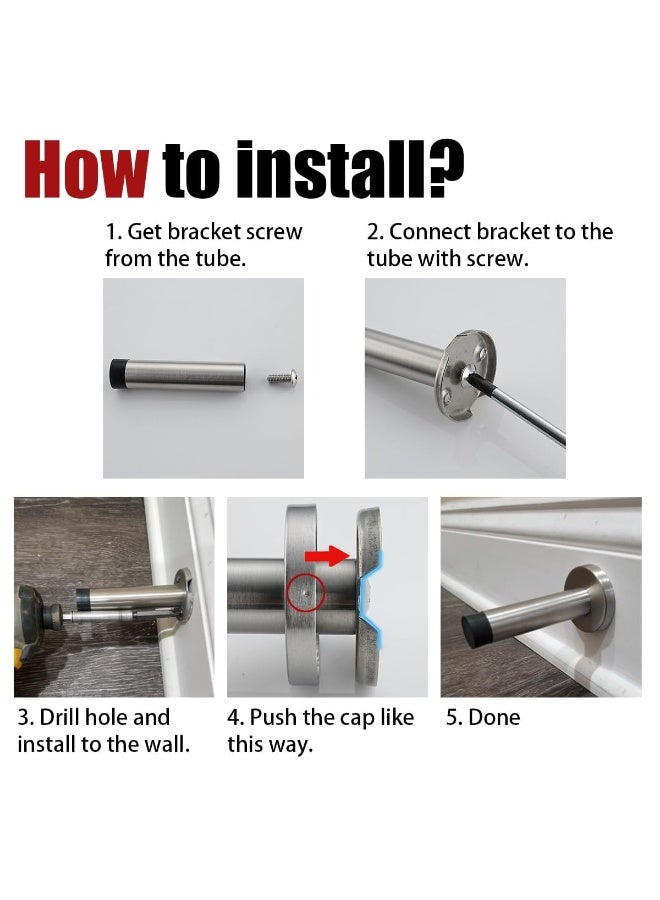 How to install?

1. Get bracket screw from the tube.

2. Connect bracket to the tube with screw.

3. Drill hole and install to the wall.

4. Push the cap like this way.

5. Done