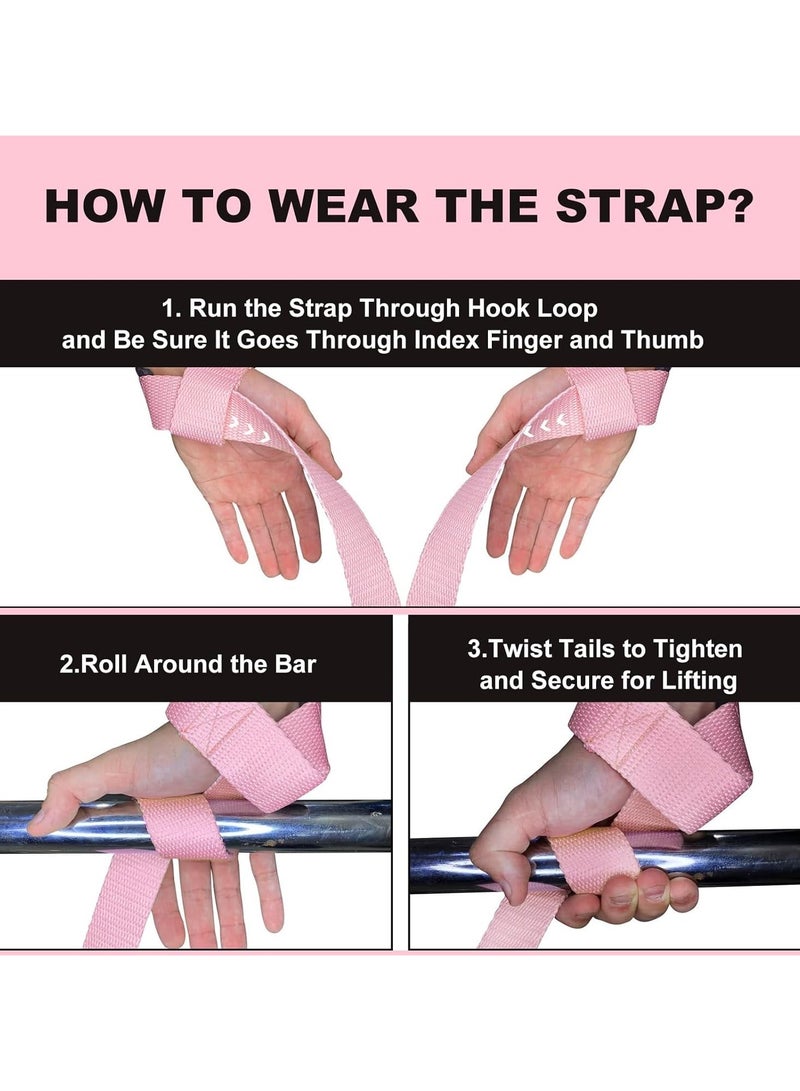 HOW TO WEAR THE STRAP?

1. Run the Strap Through Hook Loop and Be Sure It Goes Through Index Finger and Thumb

2.Roll Around the Bar

3.Twist Tails to Tighten and Secure for Lifting