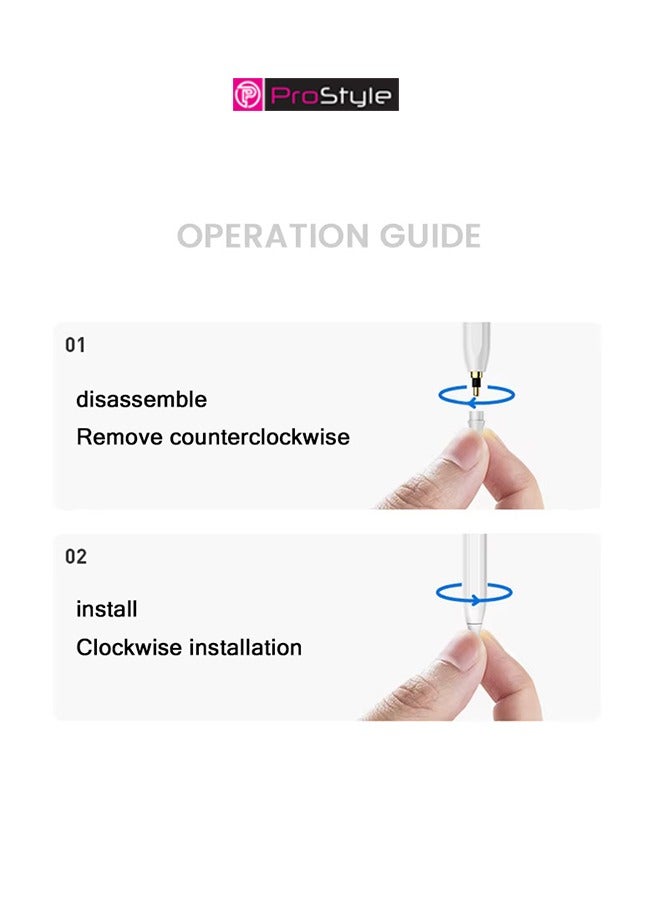 ProStyle

OPERATION GUIDE

01

disassemble
Remove counterclockwise

02

install
Clockwise installation