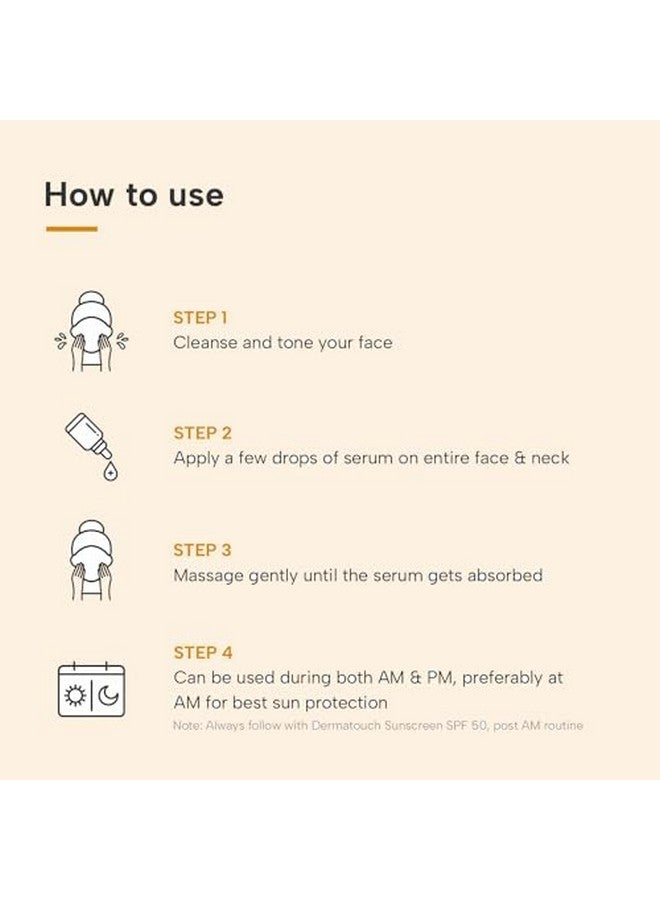 How to use

STEP 1
Cleanse and tone your face

STEP 2
Apply a few drops of serum on entire face & neck

STEP 3
Massage gently until the serum gets absorbed

STEP 4
Can be used during both AM & PM, preferably at AM for best sun protection
Note: Always follow with Dermatouch Sunscreen SPF 50, post AM routine