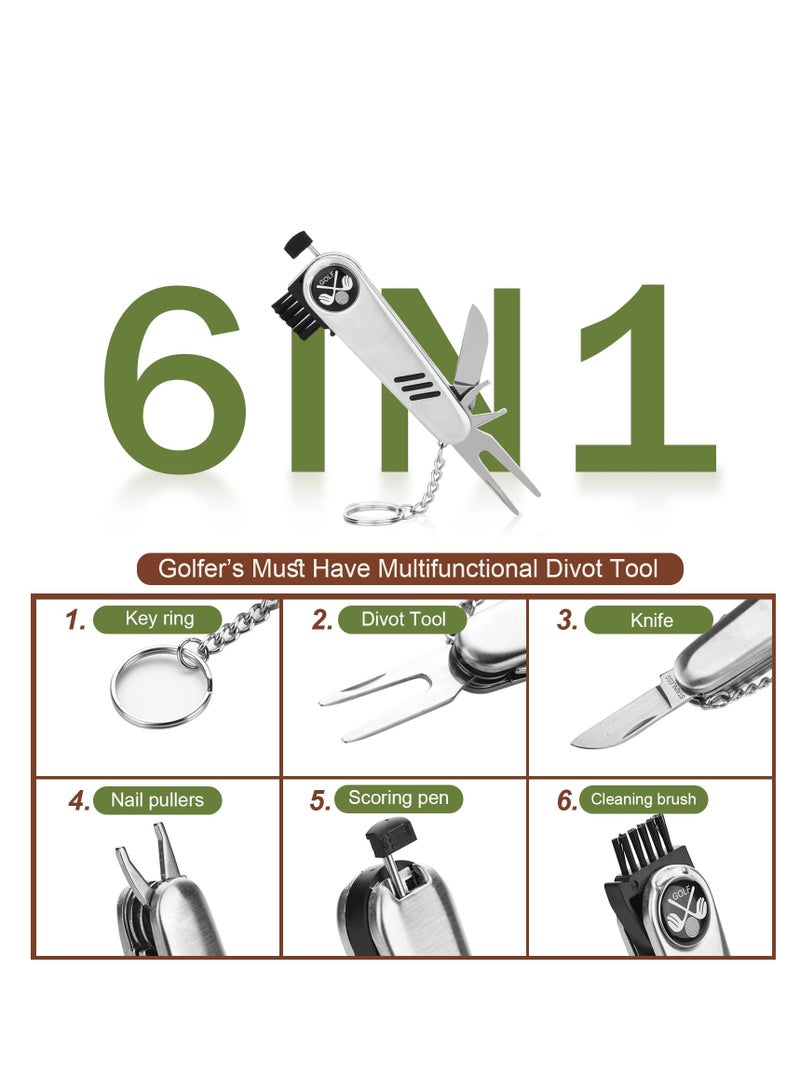 6IN1

GOLF

Golfer's Must Have Multifunctional Divot Tool

1. Key ring

2. Divot Tool

3. Knife

STAINLESS

4. Nail pullers

5. Scoring pen

6. Cleaning brush

GOLF