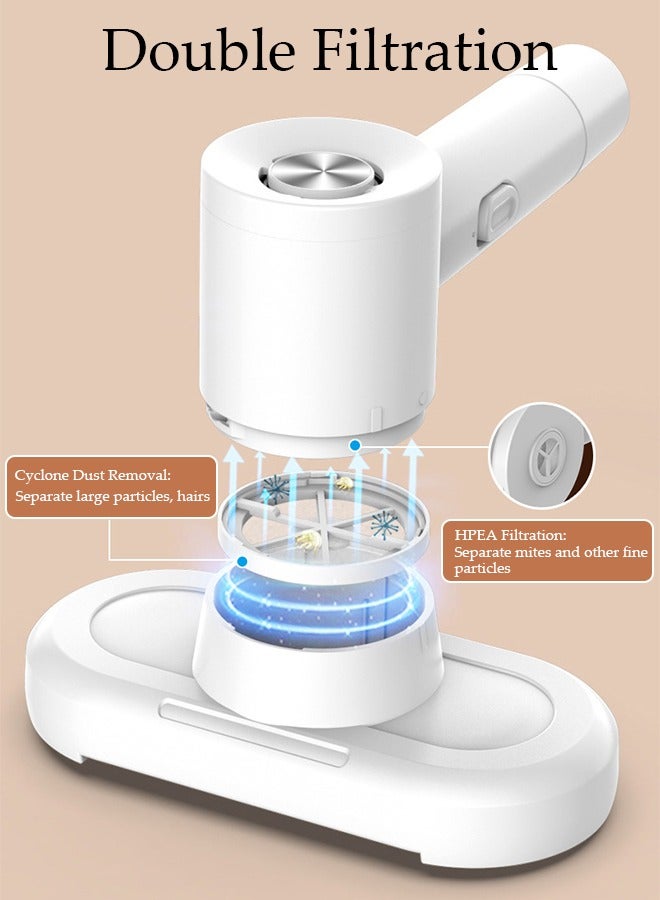 Double Filtration

Cyclone Dust Removal:
Separate large particles, hairs

HPEA Filtration:
Separate mites and other fine particles