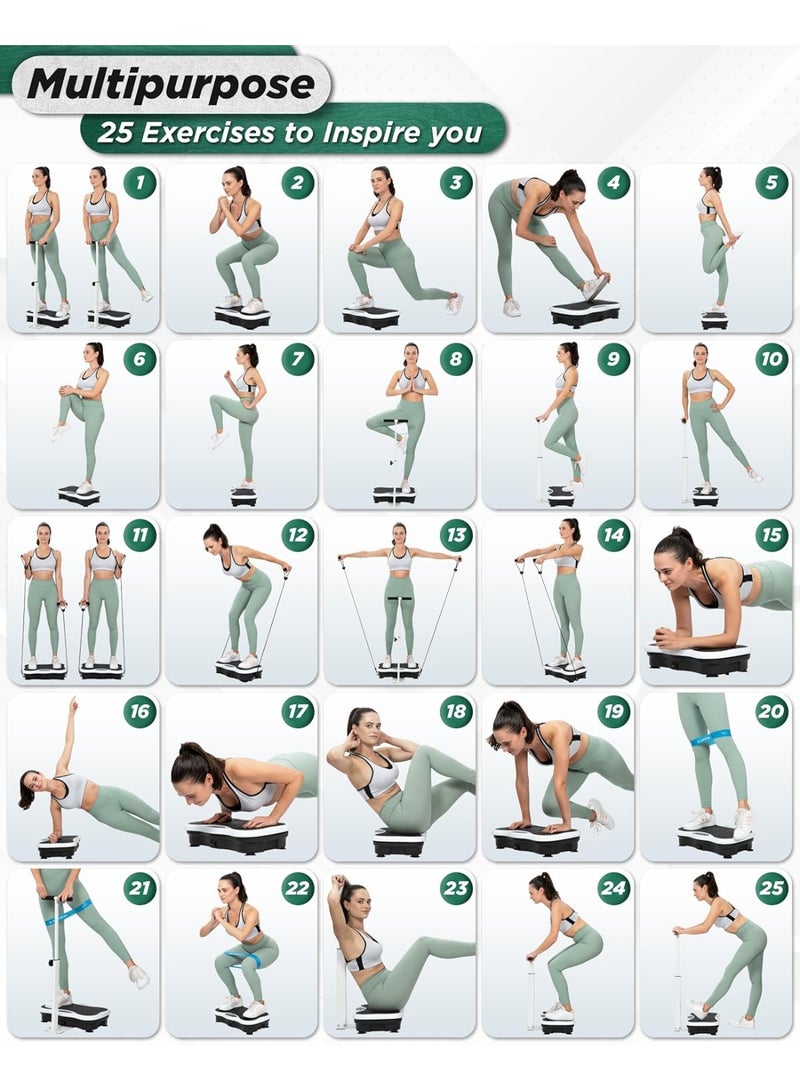 Multipurpose
25 Exercises to Inspire you

1
2
3
4
5
6
7
8
9
10
11
12
13
14
15
16
17
18
19
20
21
22
23
24
25