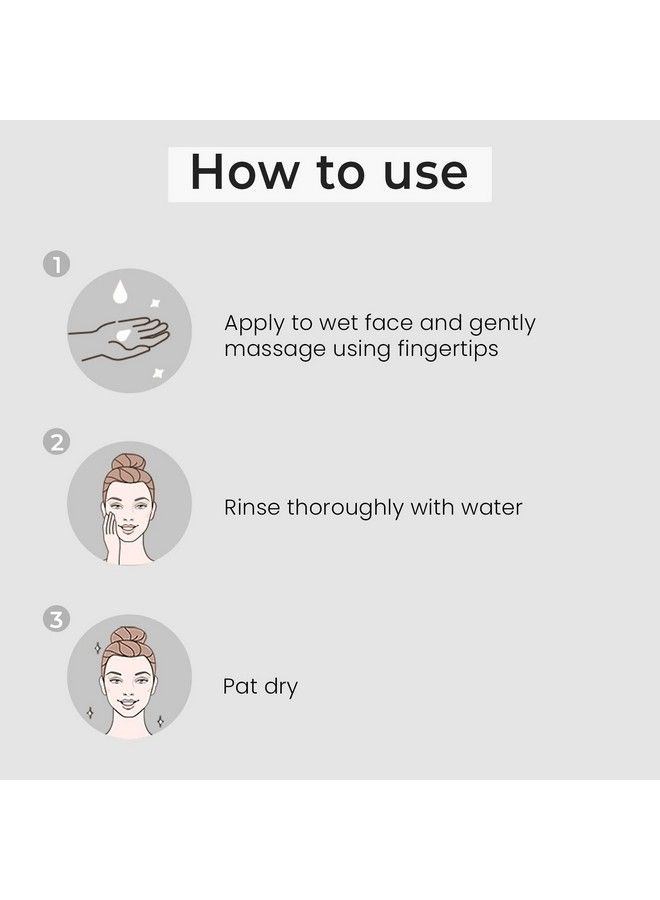 How to use

1

Apply to wet face and gently massage using fingertips

2

Rinse thoroughly with water

3

Pat dry