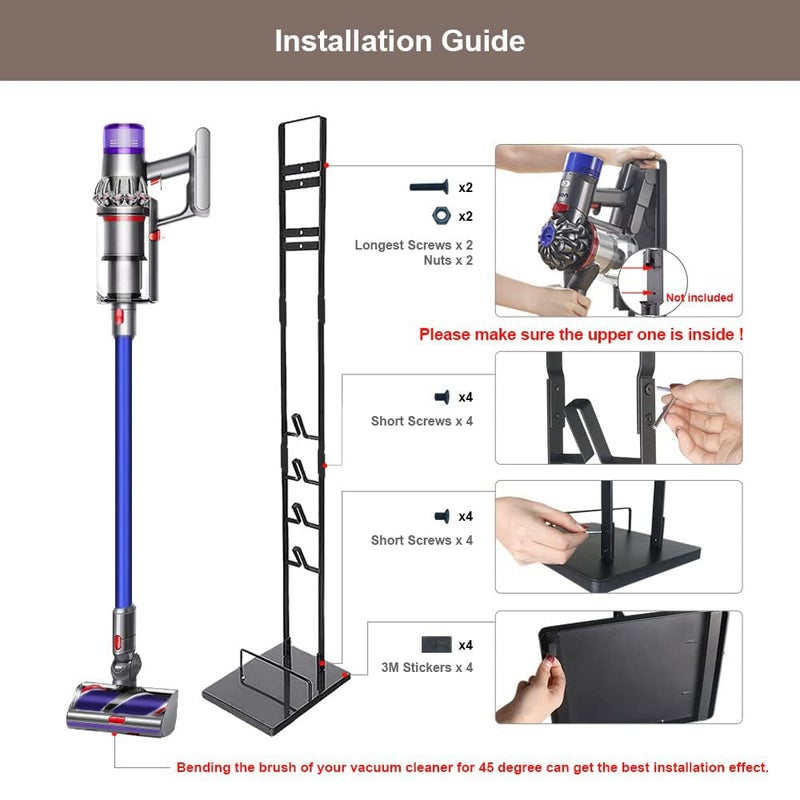 Installation Guide

x2

x2

Longest Screws x 2
Nuts x 2

Not included

Please make sure the upper one is inside !

x4

Short Screws x 4

x4

Short Screws x 4

x4

3M Stickers x 4

Bending the brush of your vacuum cleaner for 45 degree can get the best installation effect.