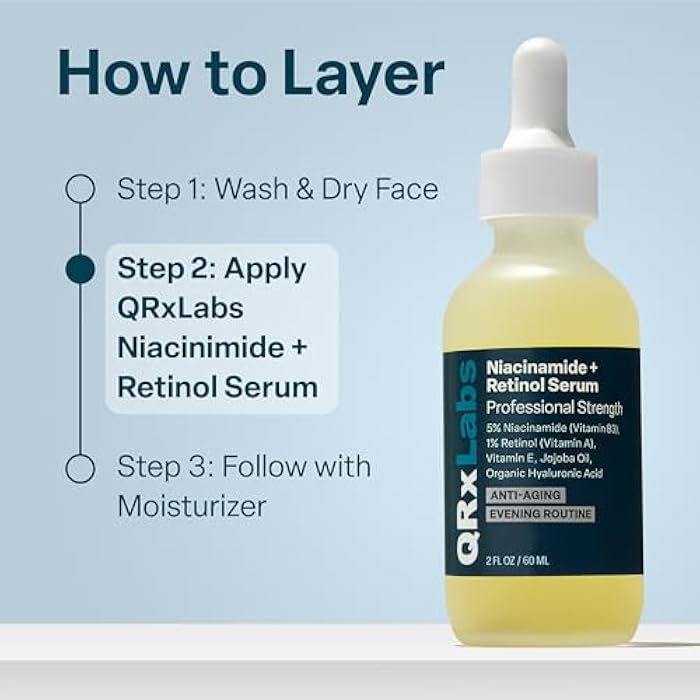 How to Layer

Step 1: Wash & Dry Face

Step 2: Apply QRxLabs Niacinimide + Retinol Serum

Step 3: Follow with Moisturizer

QRxLabs

Niacinamide + Retinol Serum

Professional Strength

5% Niacinamide (Vitamin B3), 1% Retinol (Vitamin A), Vitamin E, Jojoba Oil, Organic Hyaluronic Acid

ANTI-AGING

EVENING ROUTINE

2 FL OZ / 60 ML