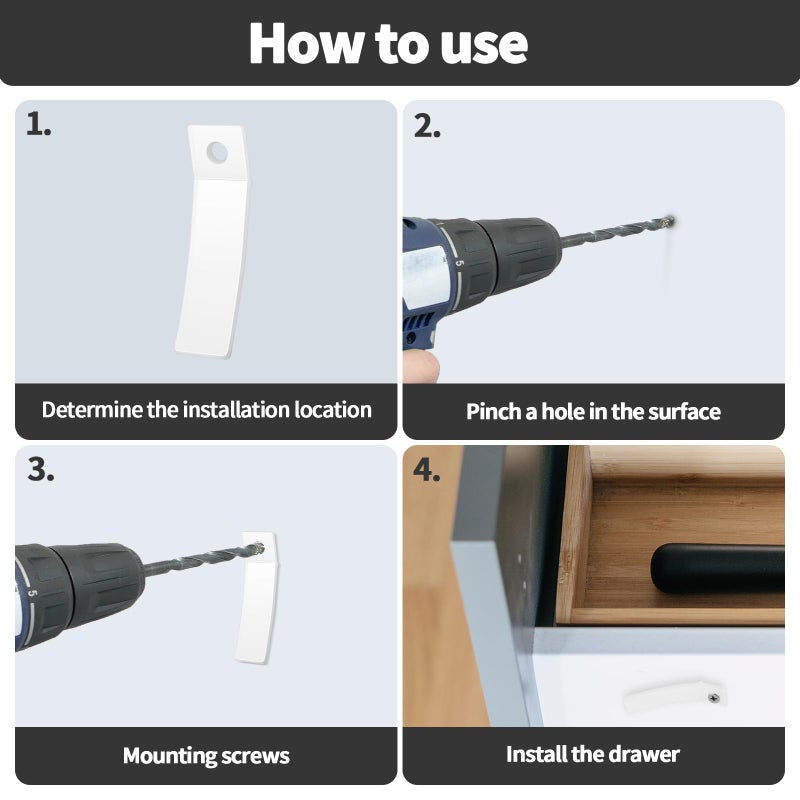 How to use

1.

Determine the installation location

2.

5

Pinch a hole in the surface

3.

5

Mounting screws

4.

Install the drawer