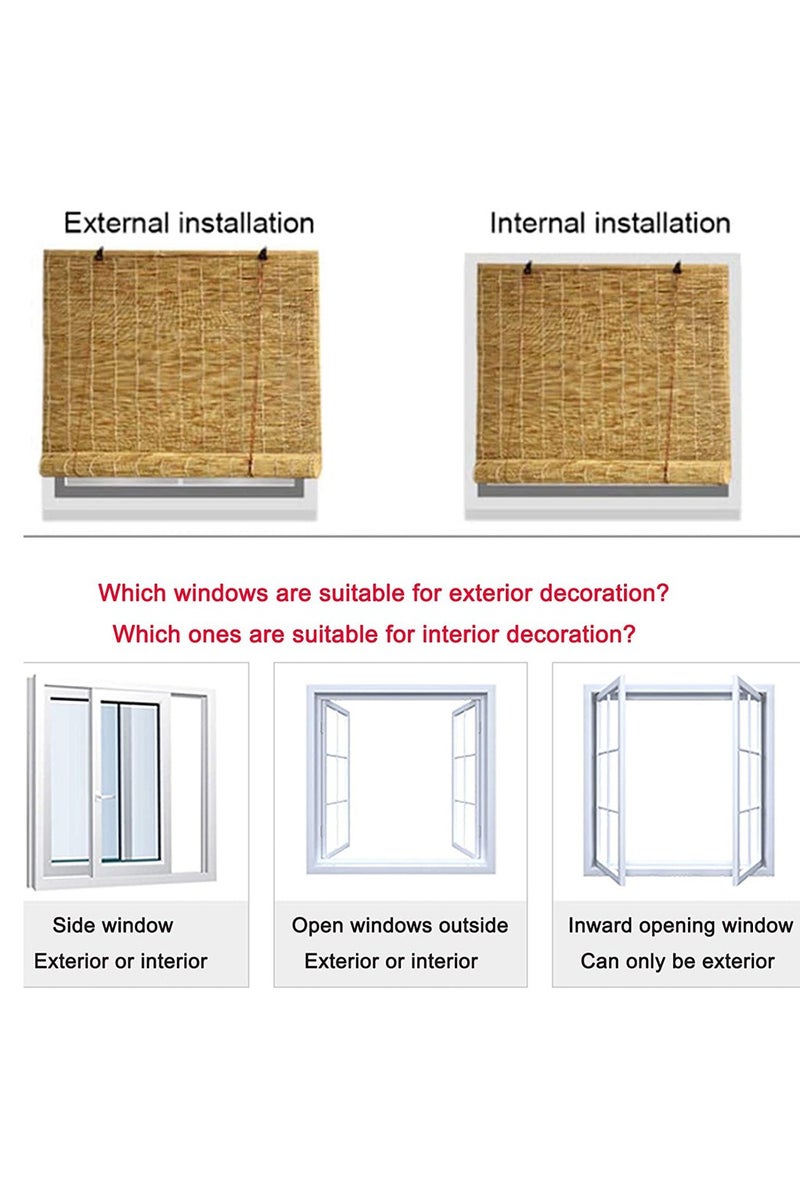 External installation

Internal installation

Which windows are suitable for exterior decoration?

Which ones are suitable for interior decoration?

Side window
Exterior or interior

Open windows outside
Exterior or interior

Inward opening window
Can only be exterior