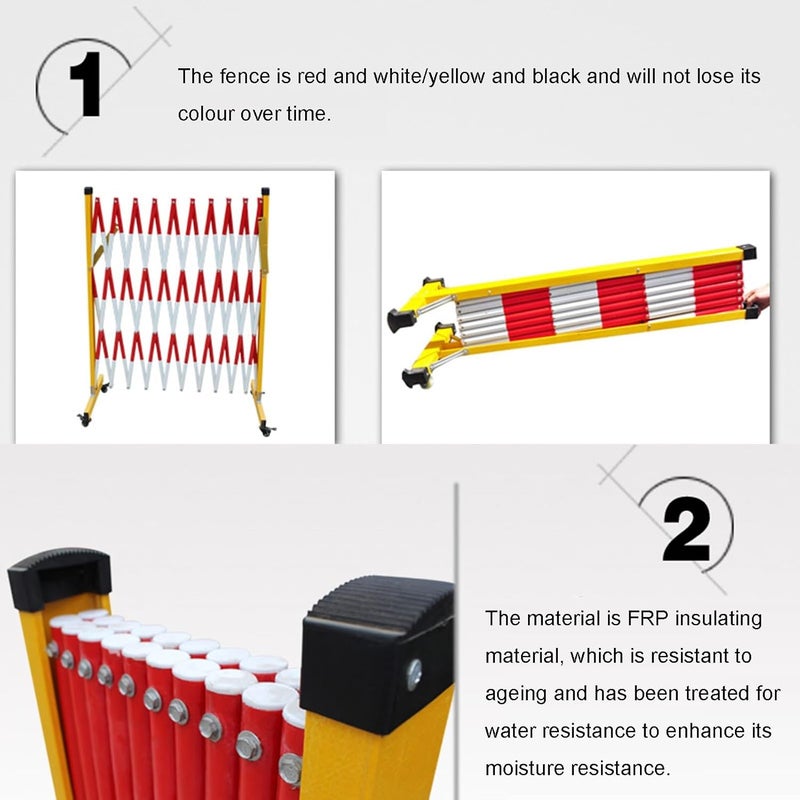 1

The fence is red and white/yellow and black and will not lose its colour over time.

2

The material is FRP insulating material, which is resistant to ageing and has been treated for water resistance to enhance its moisture resistance.