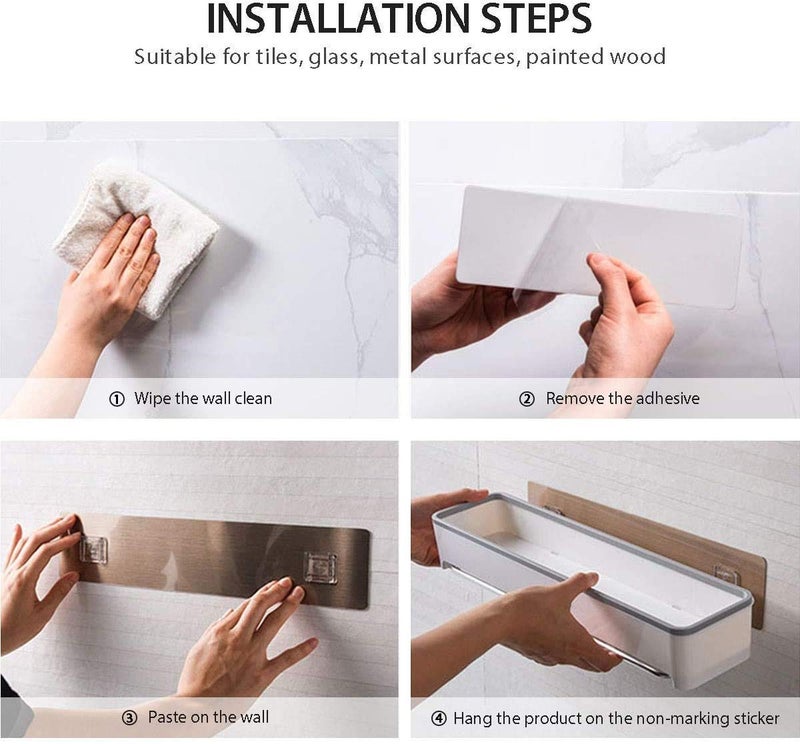 INSTALLATION STEPS

Suitable for tiles, glass, metal surfaces, painted wood

① Wipe the wall clean

② Remove the adhesive

③ Paste on the wall

④ Hang the product on the non-marking sticker