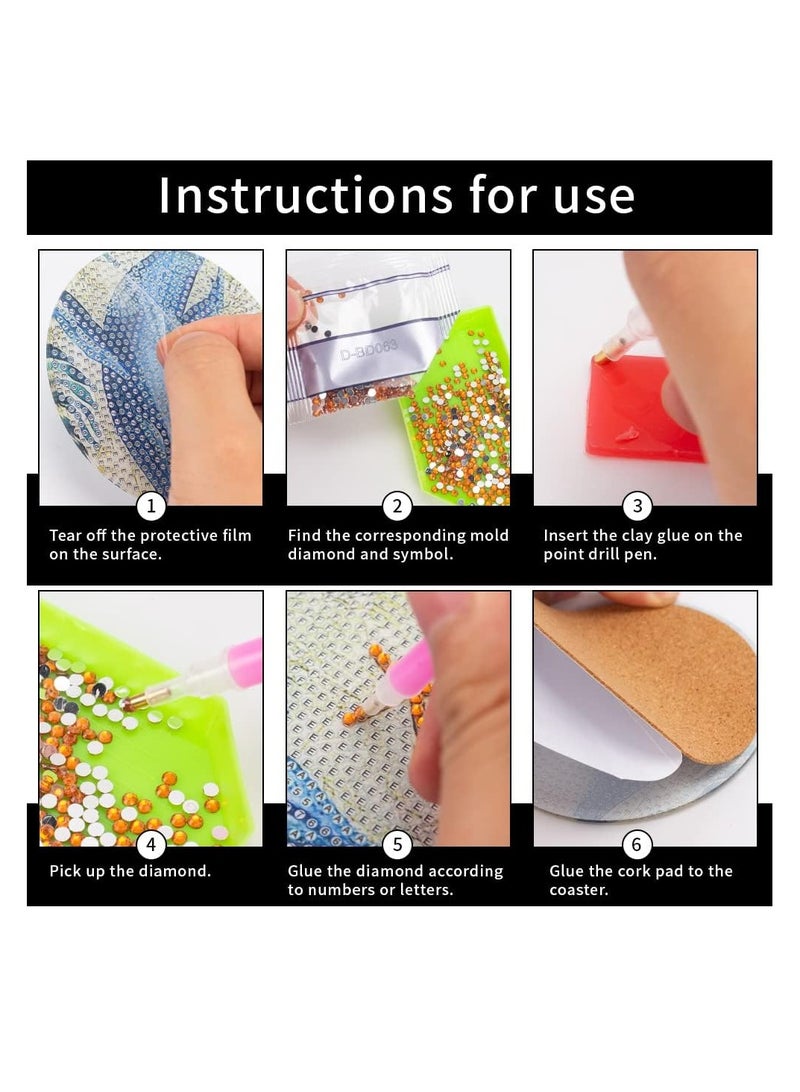 Instructions for use

D-BD063

1
Tear off the protective film on the surface.

2
Find the corresponding mold diamond and symbol.

3
Insert the clay glue on the point drill pen.

4
Pick up the diamond.

5
Glue the diamond according to numbers or letters.

6
Glue the cork pad to the coaster.