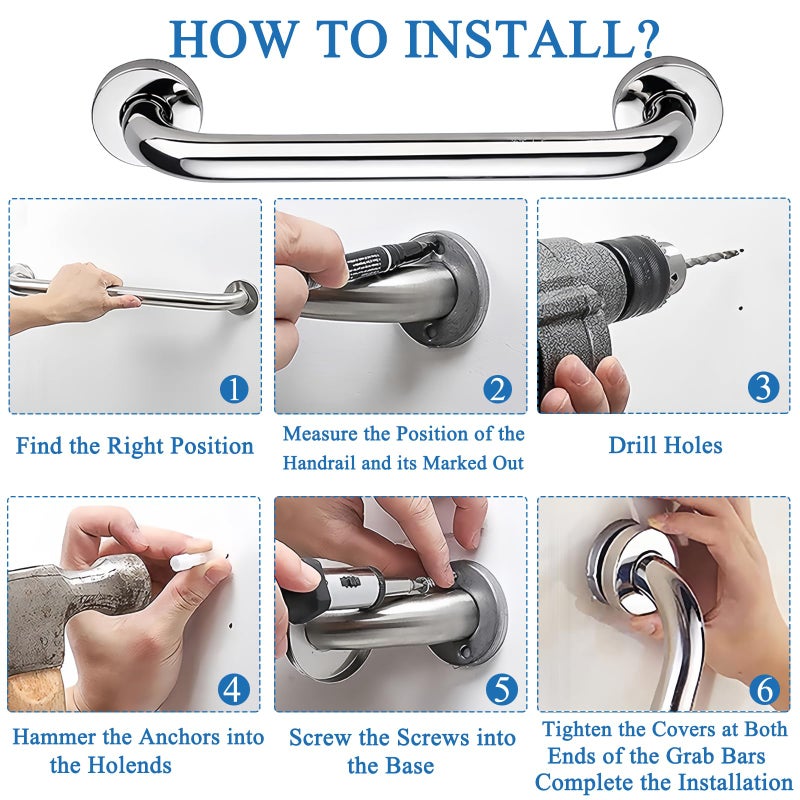 HOW TO INSTALL?

1

Find the Right Position

2

Measure the Position of the Handrail and its Marked Out

3

Drill Holes

4

Hammer the Anchors into the Holends

5

Screw the Screws into the Base

6

Tighten the Covers at Both Ends of the Grab Bars Complete the Installation