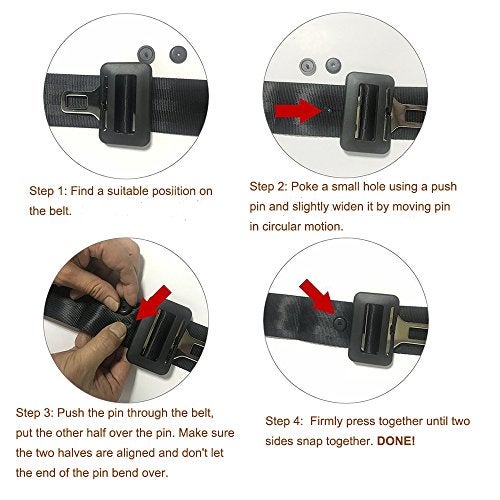 Step 1: Find a suitable posiition on the belt.

Step 2: Poke a small hole using a push pin and slightly widen it by moving pin in circular motion.

Step 3: Push the pin through the belt, put the other half over the pin. Make sure the two halves are aligned and don't let the end of the pin bend over.

Step 4: Firmly press together until two sides snap together. DONE!