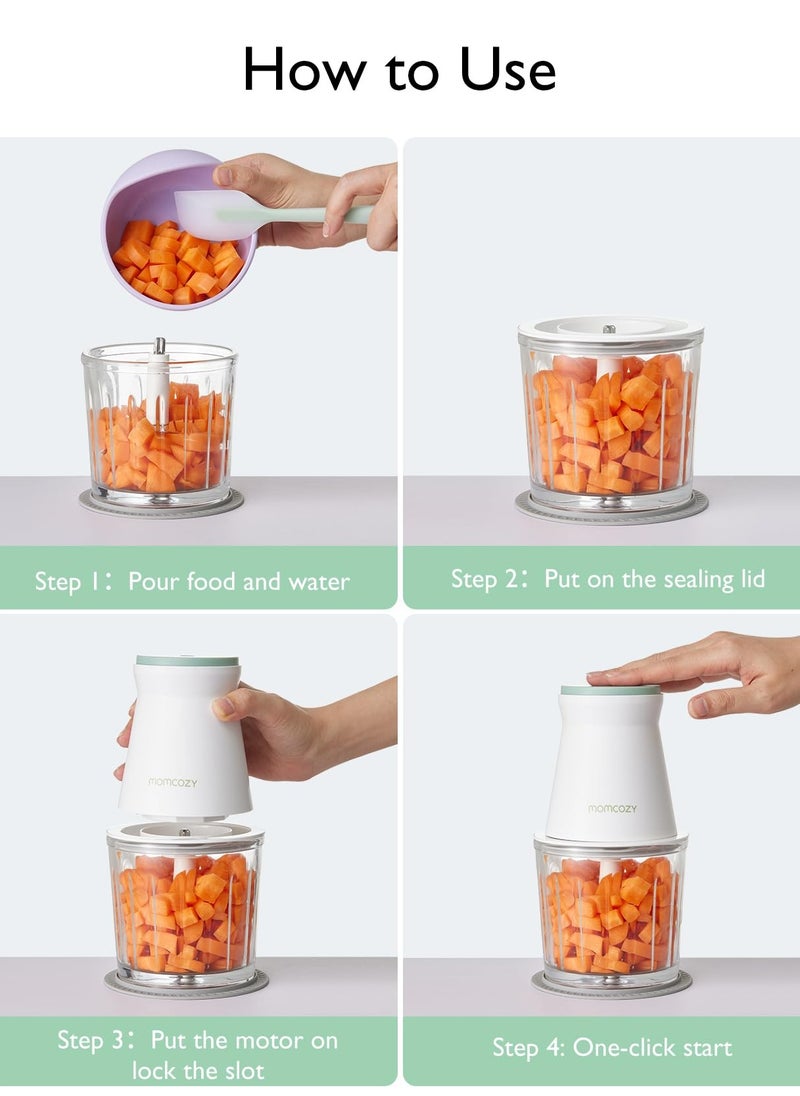 How to Use

Step 1: Pour food and water

Step 2: Put on the sealing lid

momcozy

Step 3: Put the motor on lock the slot

momcozy

Step 4: One-click start