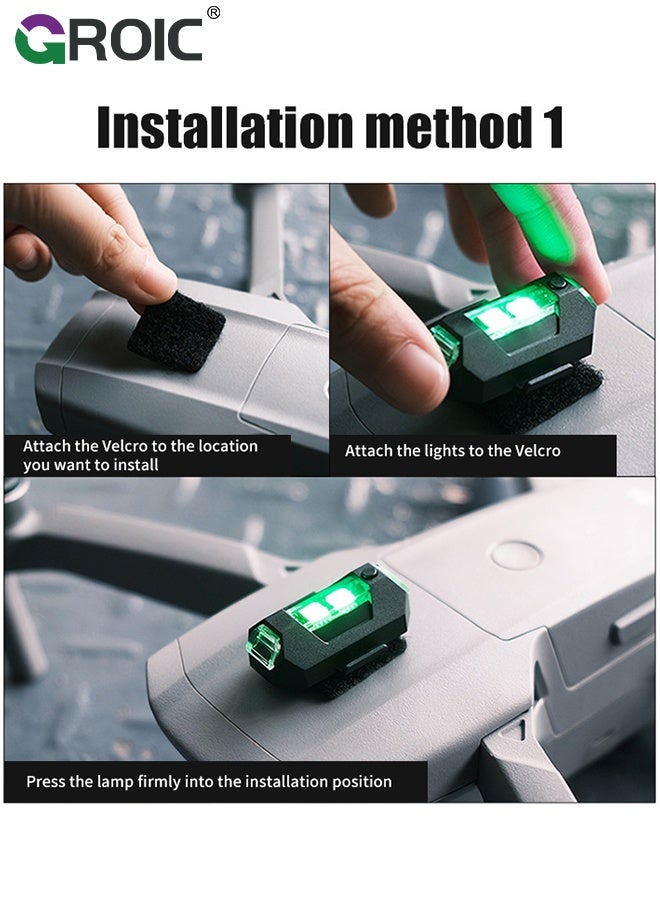 GROIC®

Installation method 1

Attach the Velcro to the location you want to install

Attach the lights to the Velcro

Press the lamp firmly into the installation position