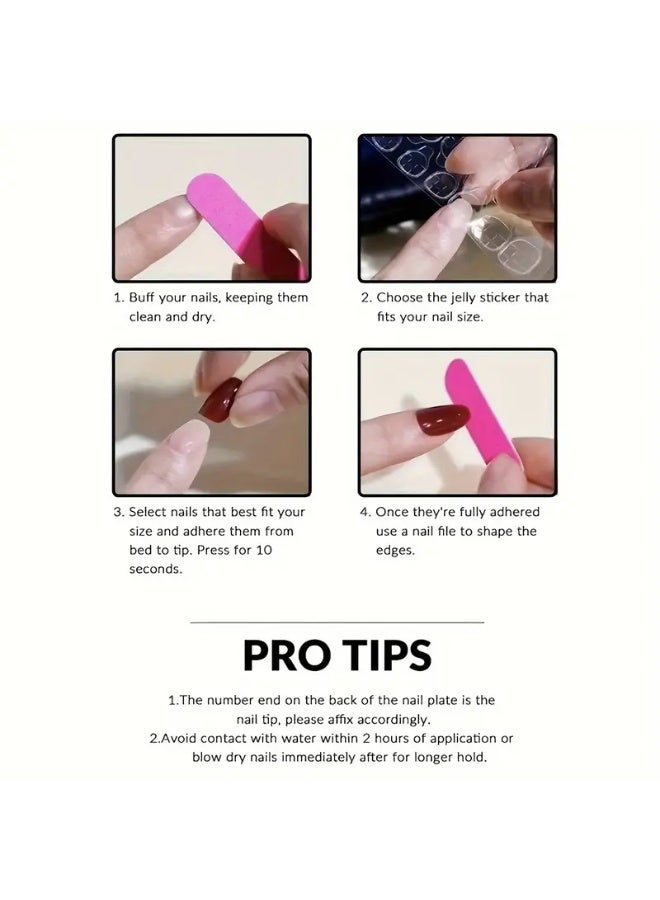 1. Buff your nails, keeping them clean and dry.

2. Choose the jelly sticker that fits your nail size.

3. Select nails that best fit your size and adhere them from bed to tip. Press for 10 seconds.

4. Once they're fully adhered use a nail file to shape the edges.

PRO TIPS

1.The number end on the back of the nail plate is the nail tip, please affix accordingly.
2.Avoid contact with water within 2 hours of application or blow dry nails immediately after for longer hold.