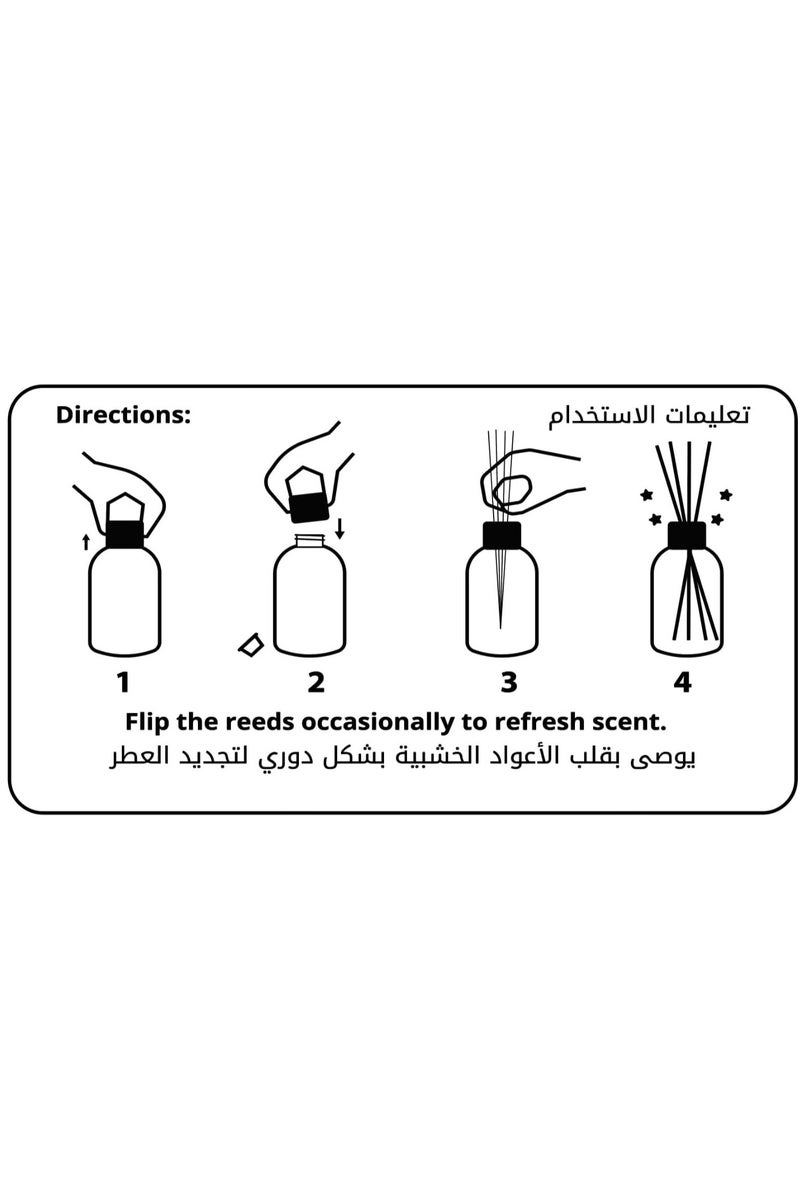 Directions:

تعليمات الاستخدام

1

2

3

4

Flip the reeds occasionally to refresh scent.

يوصى بقلب الأعواد الخشبية بشكل دوري لتجديد العطر