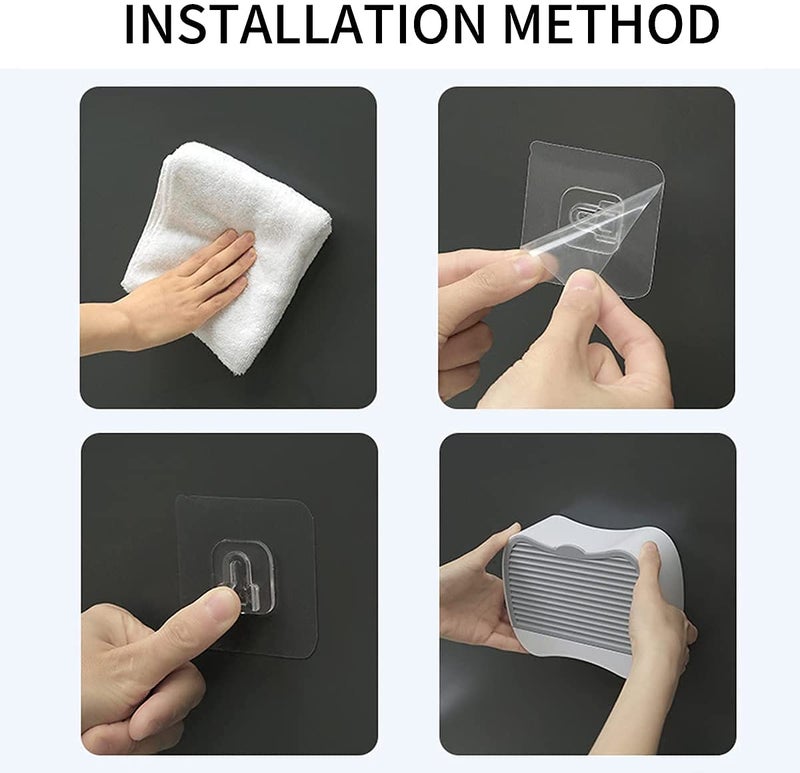 INSTALLATION METHOD