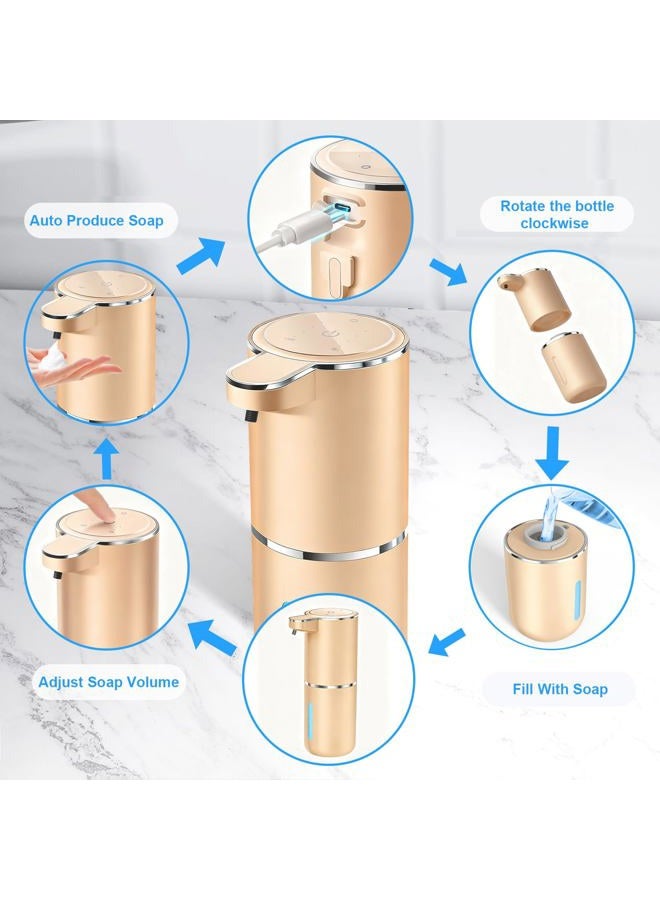 Auto Produce Soap

Rotate the bottle clockwise

Adjust Soap Volume

Fill With Soap