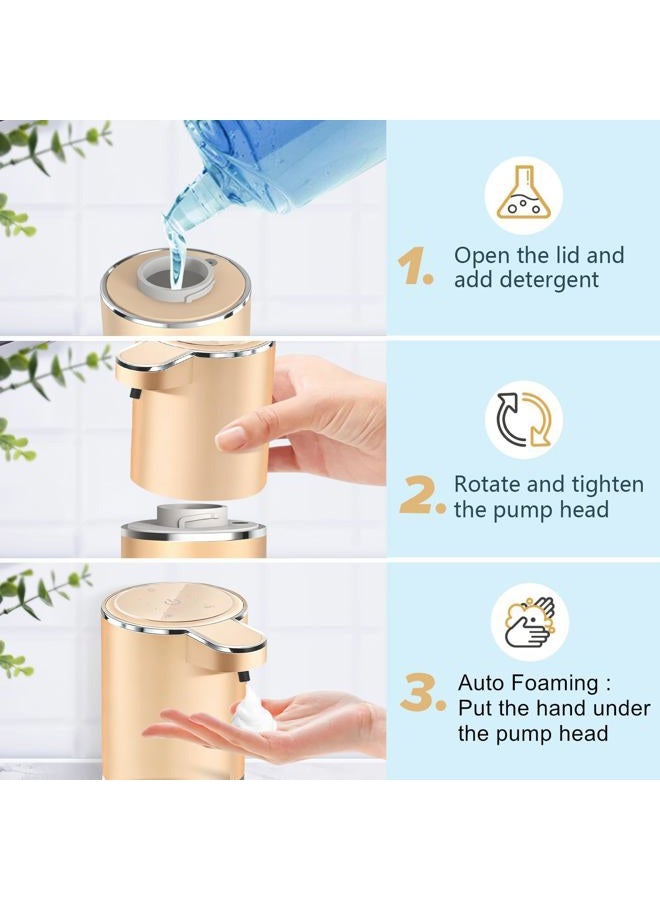 1. Open the lid and add detergent

2. Rotate and tighten the pump head

3. Auto Foaming : Put the hand under the pump head