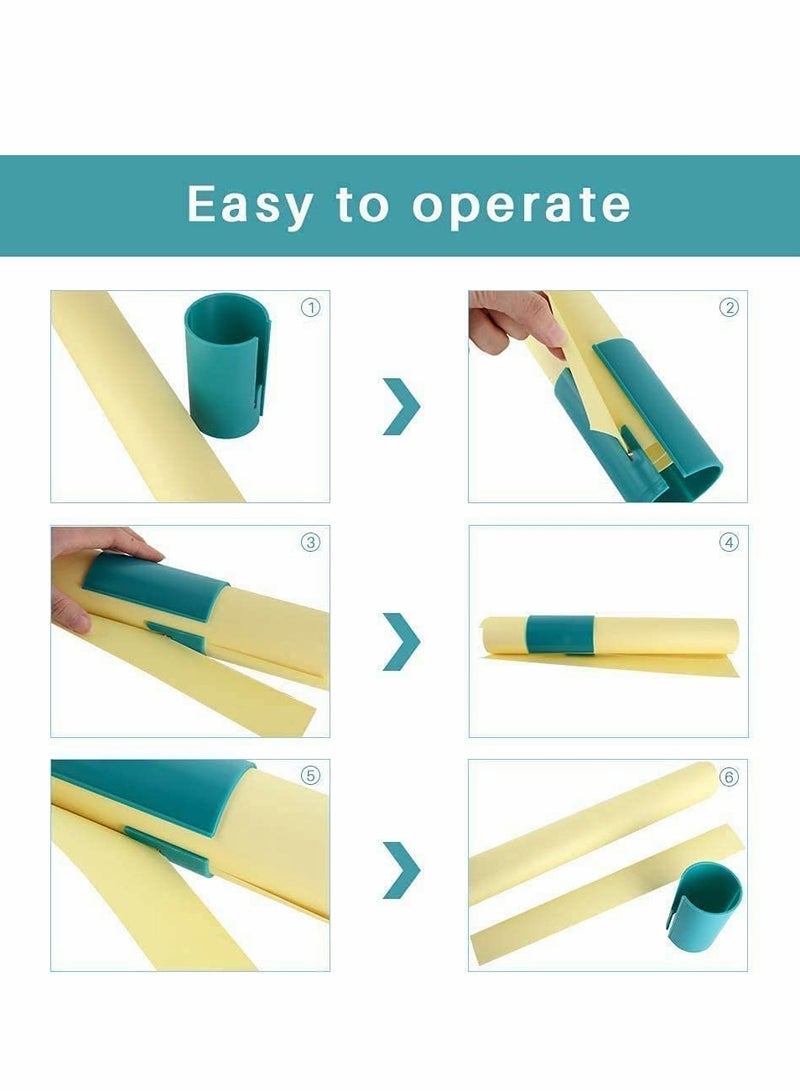 Easy to operate

①

②

③

④

⑤

⑥