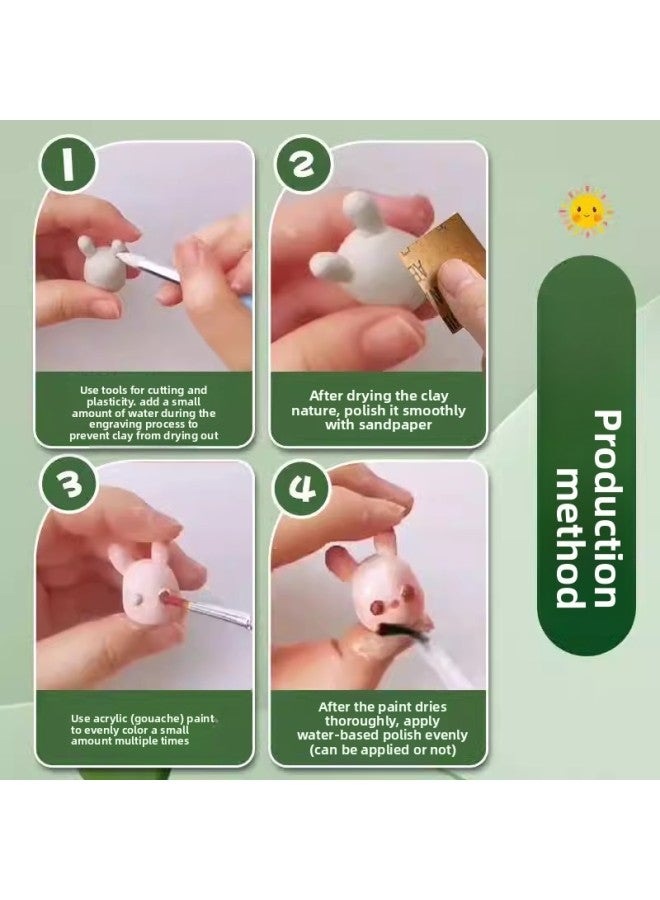 1

Use tools for cutting and plasticity. add a small amount of water during the engraving process to prevent clay from drying out

2

After drying the clay nature, polish it smoothly with sandpaper

3

Use acrylic (gouache) paint to evenly color a small amount multiple times

4

After the paint dries thoroughly, apply water-based polish evenly (can be applied or not)

Production method