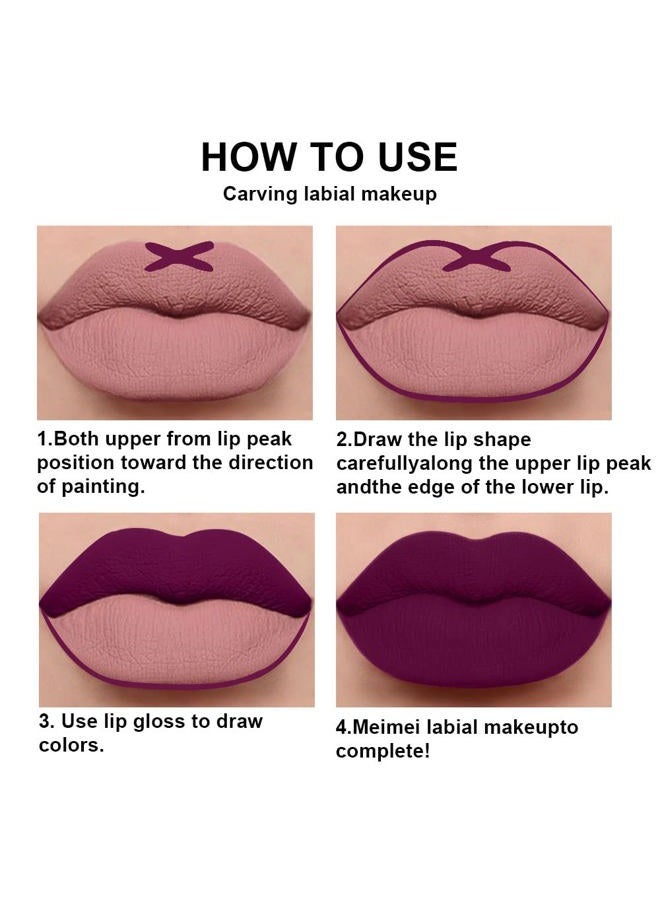 HOW TO USE
Carving labial makeup

1.Both upper from lip peak position toward the direction of painting.

2.Draw the lip shape carefullyalong the upper lip peak andthe edge of the lower lip.

3. Use lip gloss to draw colors.

4.Meimei labial makeupto complete!