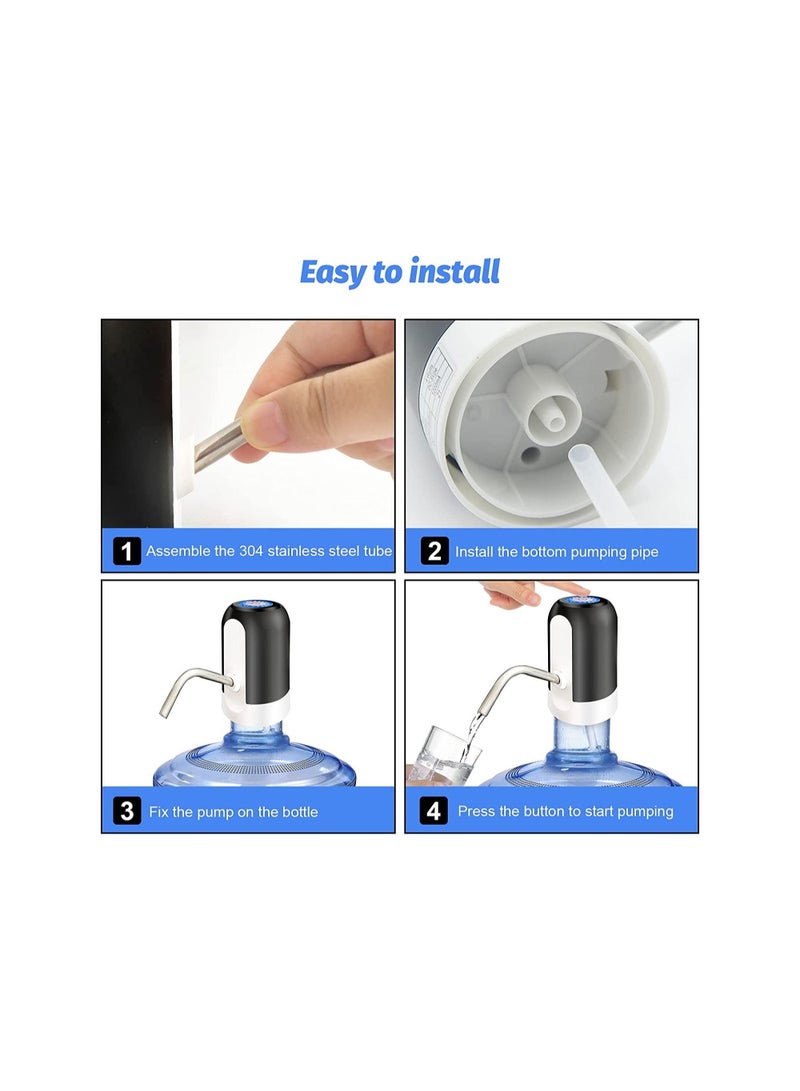 Easy to install

1 Assemble the 304 stainless steel tube

2 Install the bottom pumping pipe

3 Fix the pump on the bottle

4 Press the button to start pumping