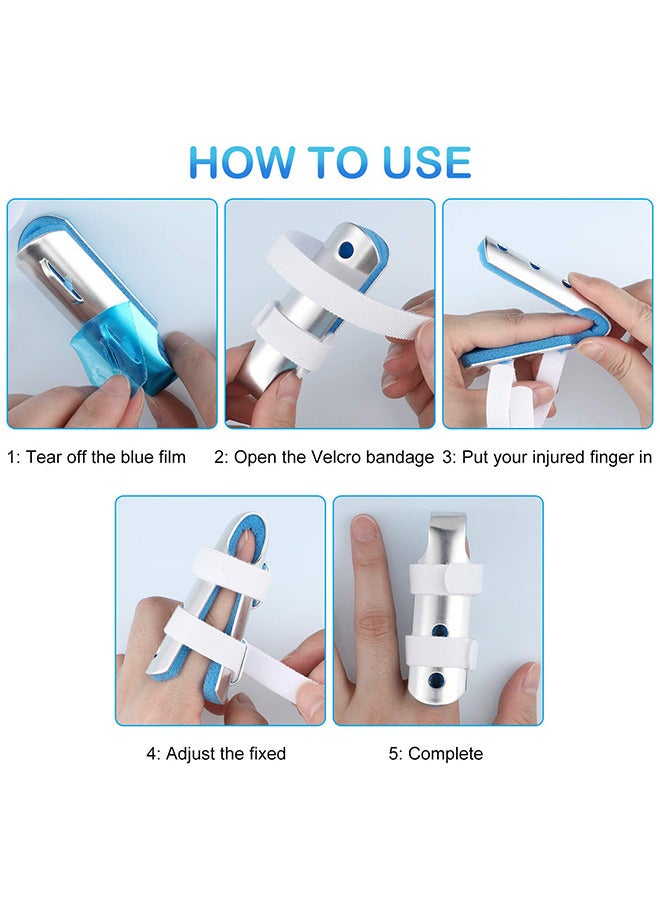 HOW TO USE

1: Tear off the blue film

2: Open the Velcro bandage

3: Put your injured finger in

4: Adjust the fixed

5: Complete