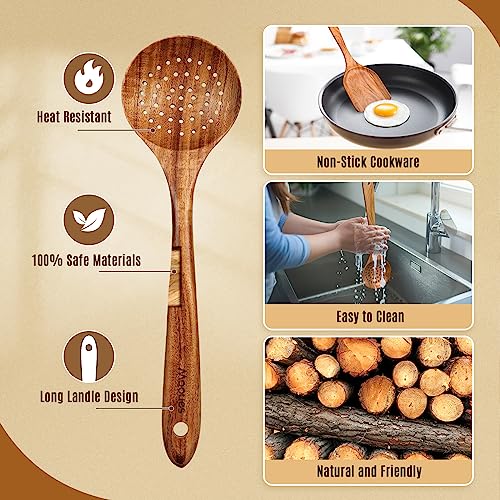 Heat Resistant

100% Safe Materials

Long Landle Design

Mooues

Non-Stick Cookware

Easy to Clean

Natural and Friendly