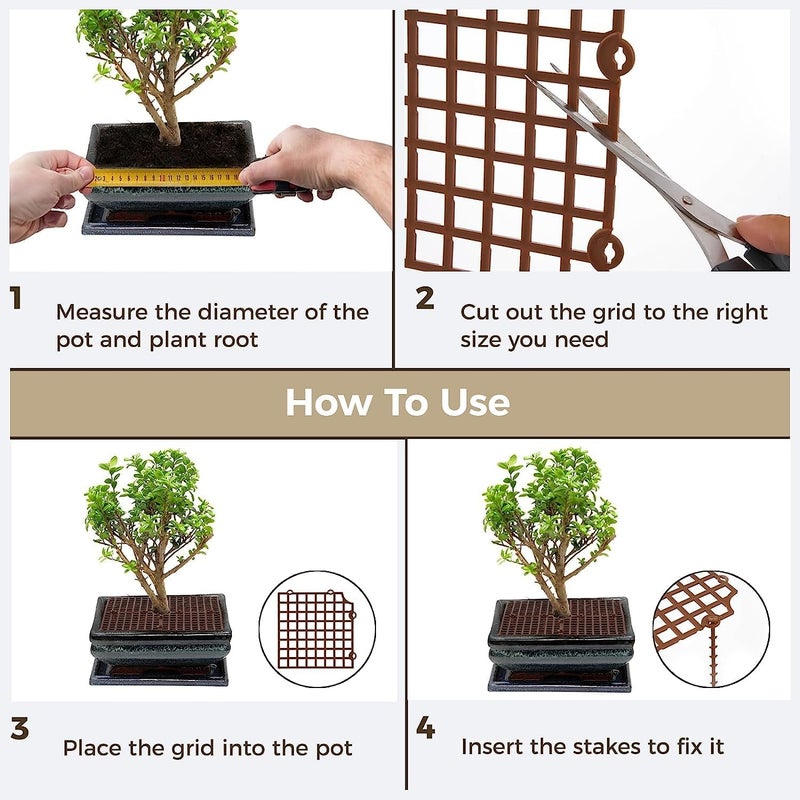 1
Measure the diameter of the pot and plant root

2
Cut out the grid to the right size you need

How To Use

3
Place the grid into the pot

4
Insert the stakes to fix it