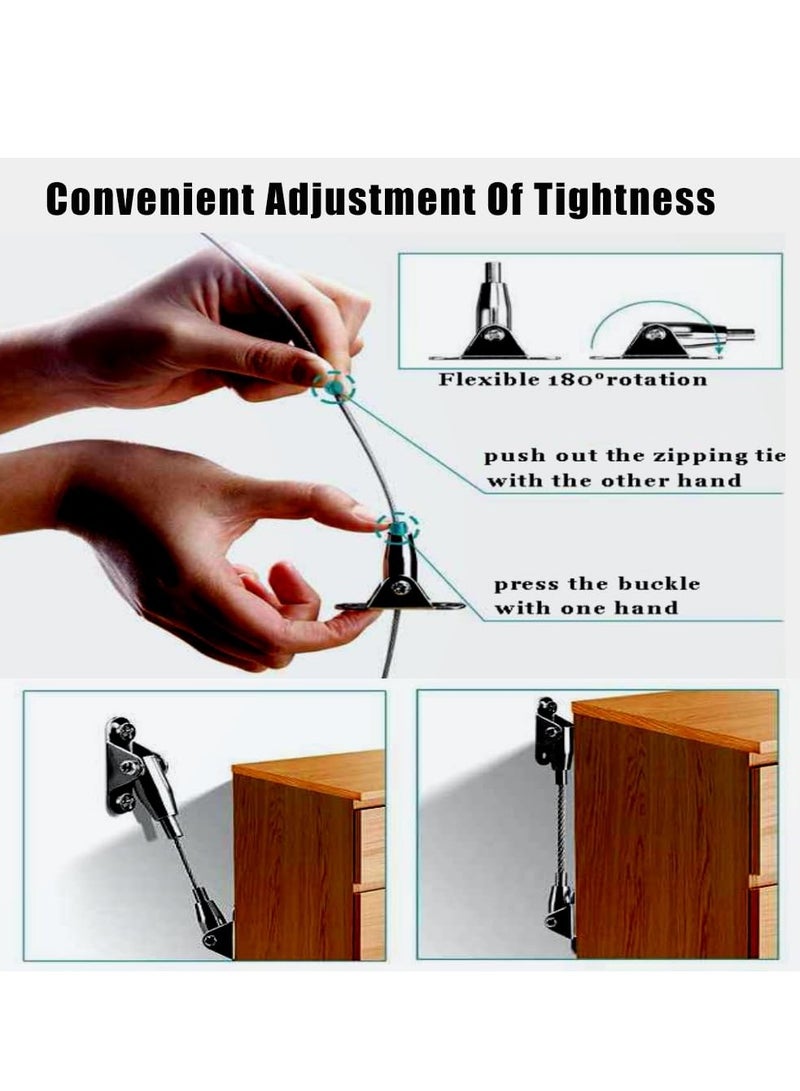 Convenient Adjustment Of Tightness

Flexible 180°rotation

push out the zipping tie with the other hand

press the buckle with one hand