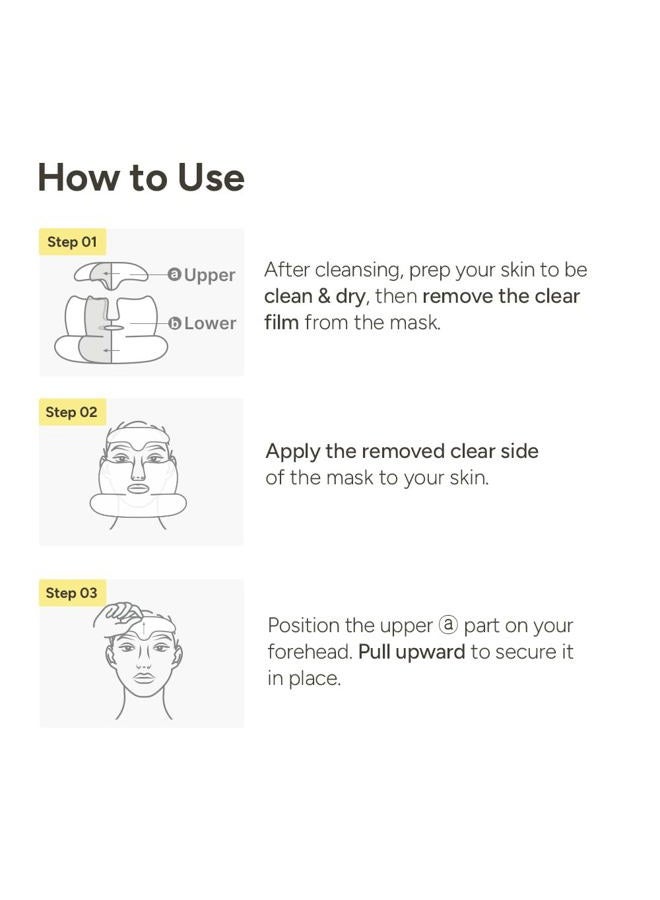 How to Use

Step 01

ⓐ Upper

ⓑ Lower

After cleansing, prep your skin to be clean & dry, then remove the clear film from the mask.

Step 02

Apply the removed clear side of the mask to your skin.

Step 03

Position the upper ⓐ part on your forehead. Pull upward to secure it in place.