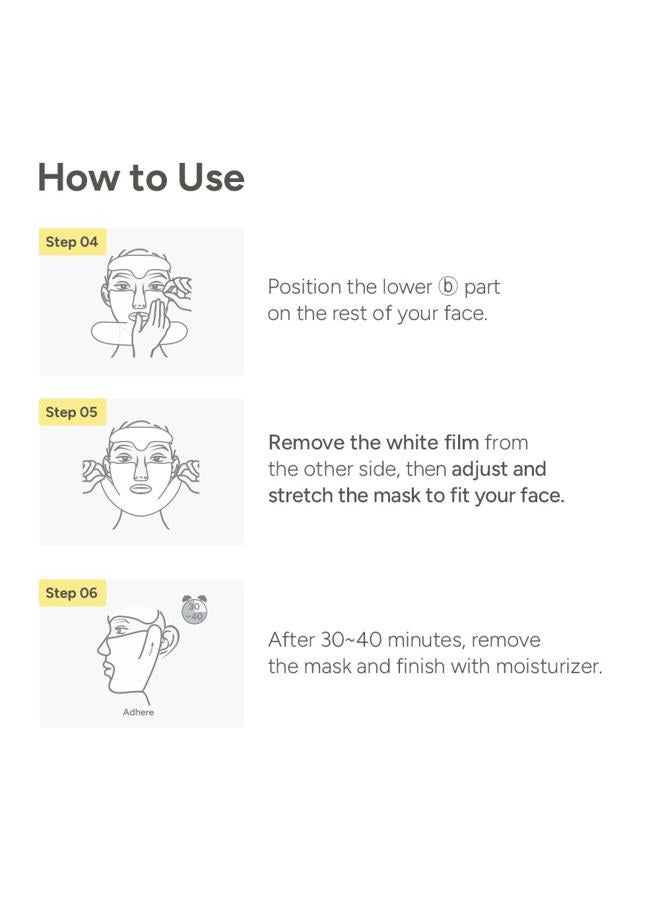 How to Use

Step 04

Position the lower ⓑ part on the rest of your face.

Step 05

Remove the white film from the other side, then adjust and stretch the mask to fit your face.

Step 06

30 ~40

Adhere

After 30~40 minutes, remove the mask and finish with moisturizer.