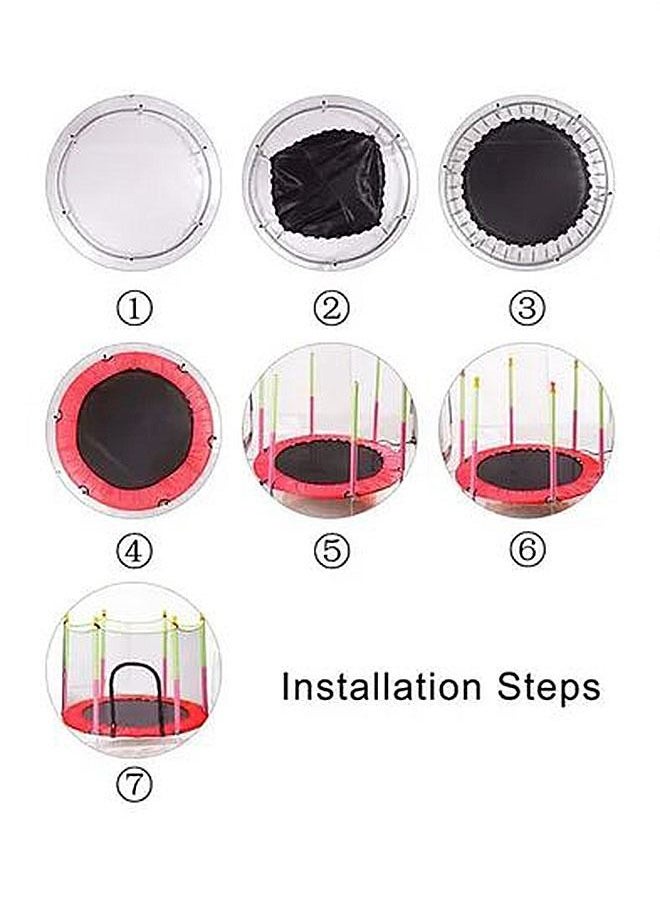 ①

②

③

④

⑤

⑥

⑦

Installation Steps