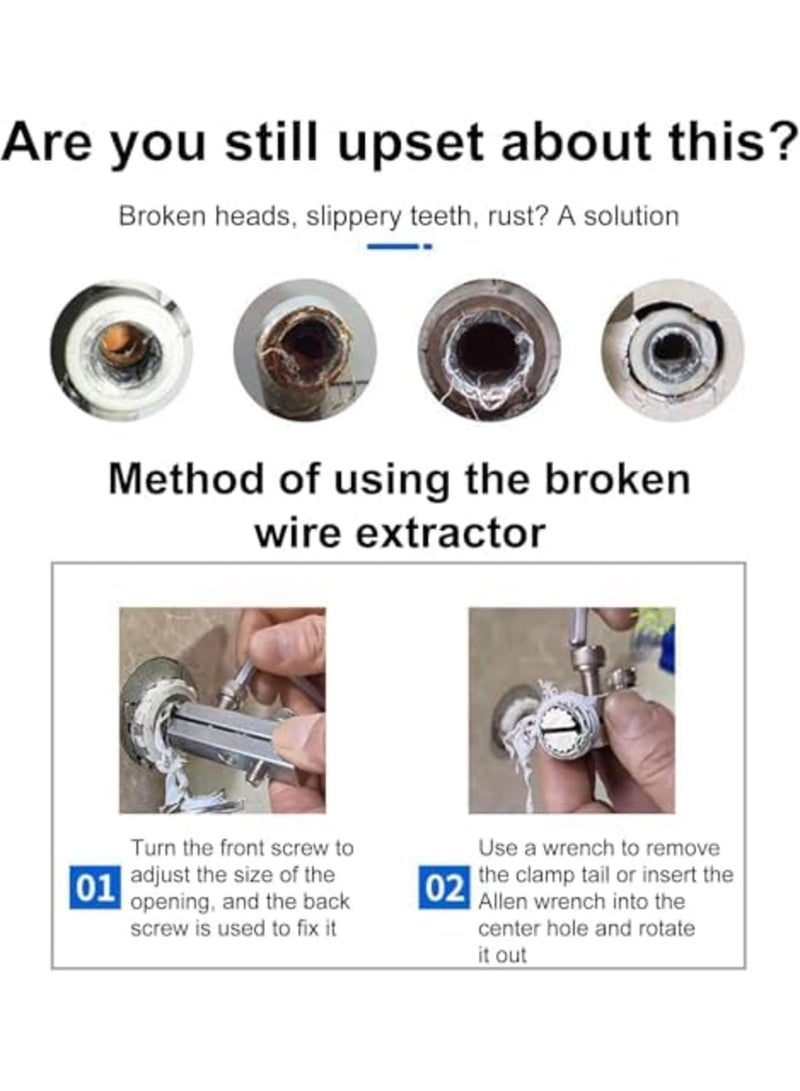 Are you still upset about this?

Broken heads, slippery teeth, rust? A solution

Method of using the broken wire extractor

01 Turn the front screw to adjust the size of the opening, and the back screw is used to fix it

02 Use a wrench to remove the clamp tail or insert the Allen wrench into the center hole and rotate it out