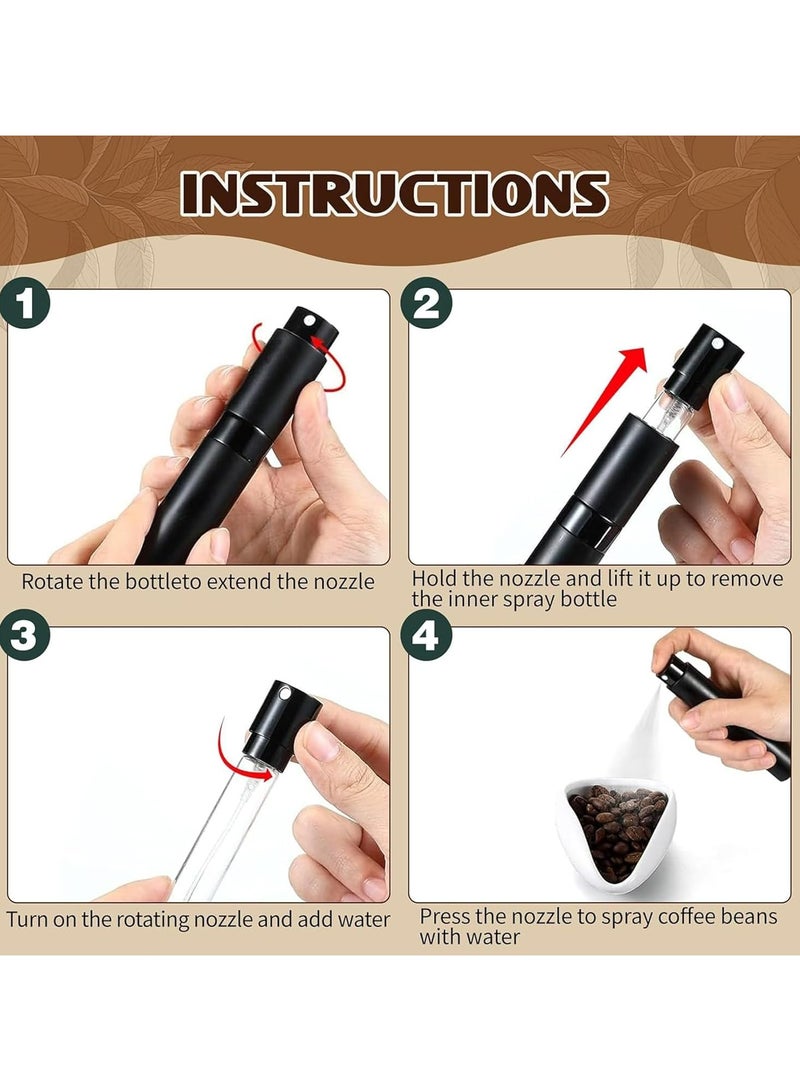 INSTRUCTIONS

1

Rotate the bottleto extend the nozzle

2

Hold the nozzle and lift it up to remove the inner spray bottle

3

Turn on the rotating nozzle and add water

4

Press the nozzle to spray coffee beans with water