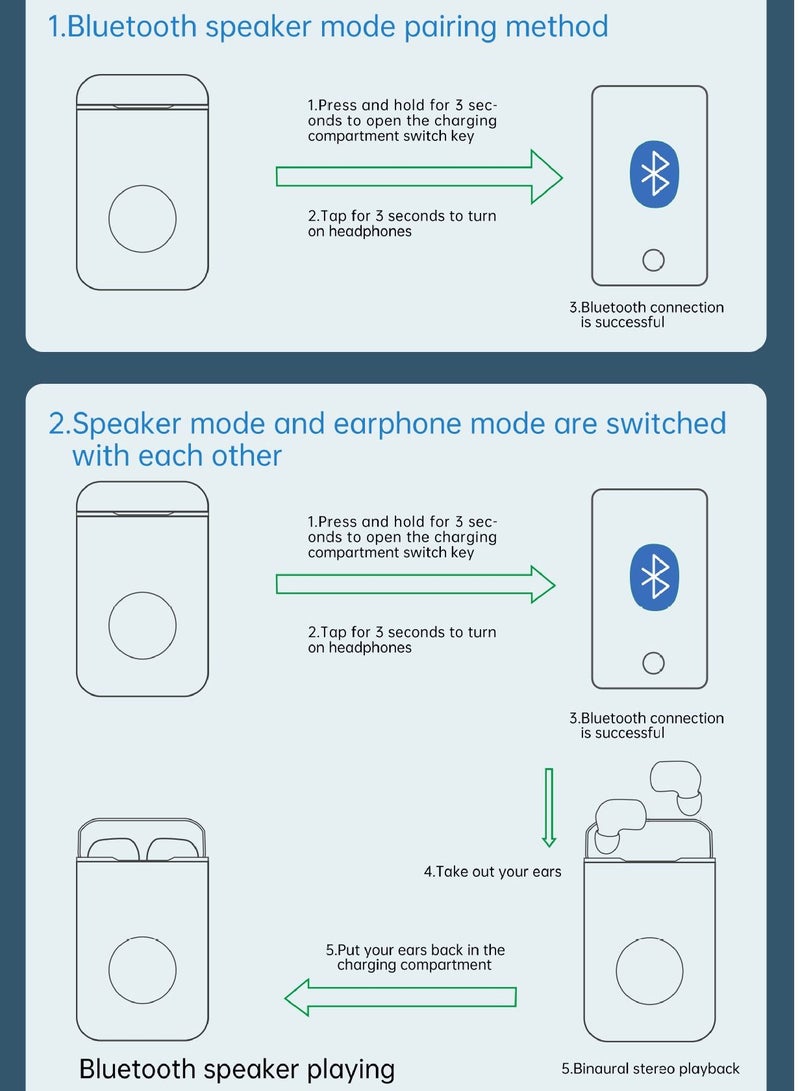 1.Bluetooth speaker mode pairing method

1.Press and hold for 3 seconds to open the charging compartment switch key

2.Tap for 3 seconds to turn on headphones

3.Bluetooth connection is successful

2.Speaker mode and earphone mode are switched with each other

1.Press and hold for 3 seconds to open the charging compartment switch key

2.Tap for 3 seconds to turn on headphones

3.Bluetooth connection is successful

4.Take out your ears

5.Put your ears back in the charging compartment

Bluetooth speaker playing

5.Binaural stereo playback