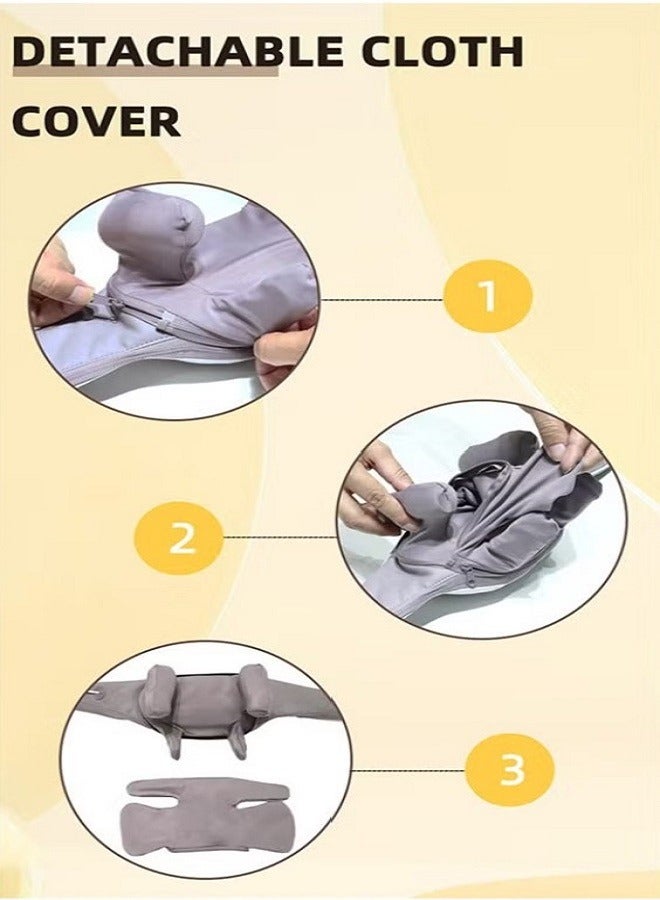 DETACHABLE CLOTH COVER

1

2

3