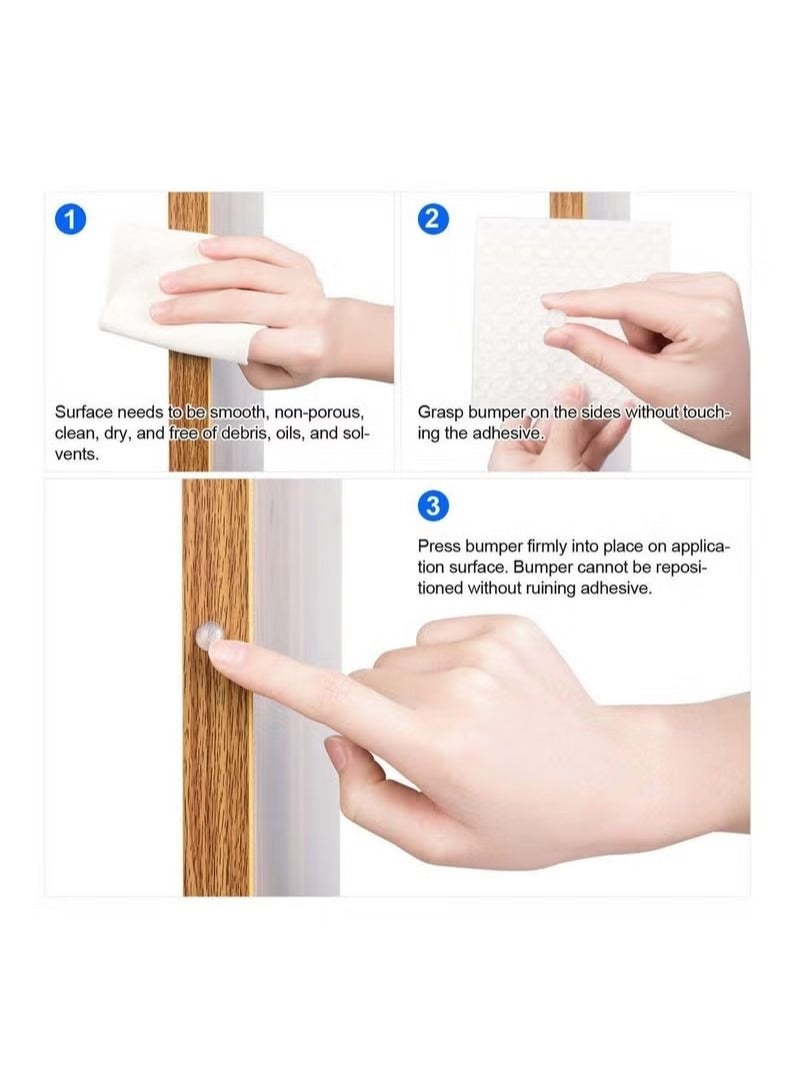 1

Surface needs to be smooth, non-porous, clean, dry, and free of debris, oils, and solvents.

2

Grasp bumper on the sides without touching the adhesive.

3

Press bumper firmly into place on application surface. Bumper cannot be repositioned without ruining adhesive.