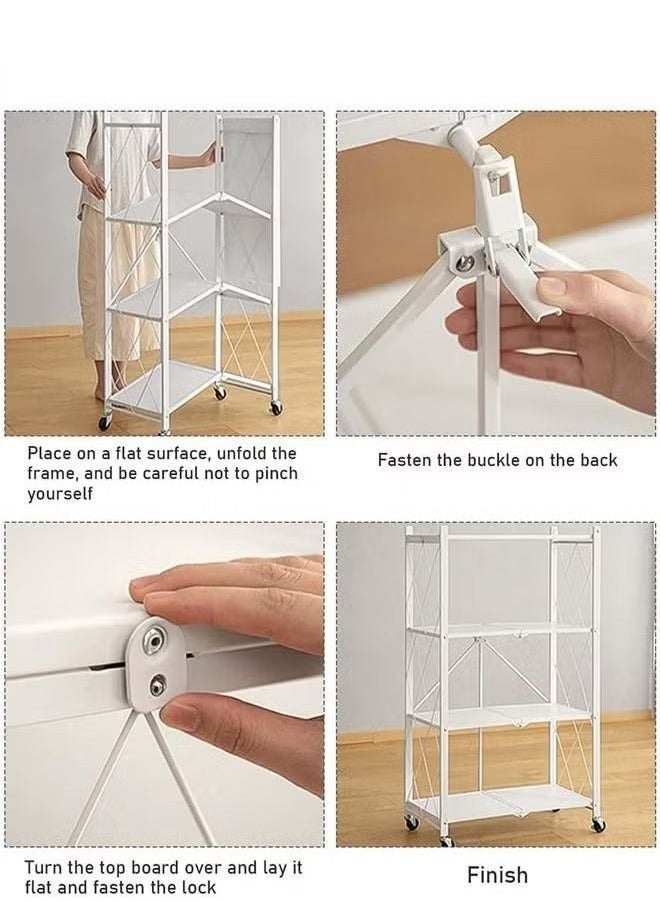 Place on a flat surface, unfold the frame, and be careful not to pinch yourself

Fasten the buckle on the back

Turn the top board over and lay it flat and fasten the lock

Finish