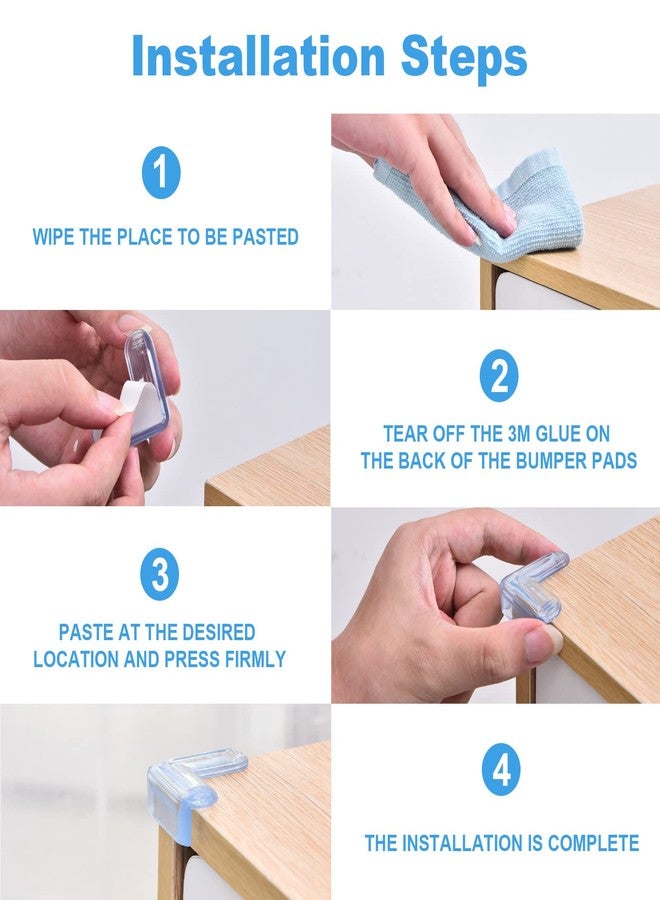 Installation Steps

1

WIPE THE PLACE TO BE PASTED

2

TEAR OFF THE 3M GLUE ON THE BACK OF THE BUMPER PADS

3

PASTE AT THE DESIRED LOCATION AND PRESS FIRMLY

4

THE INSTALLATION IS COMPLETE