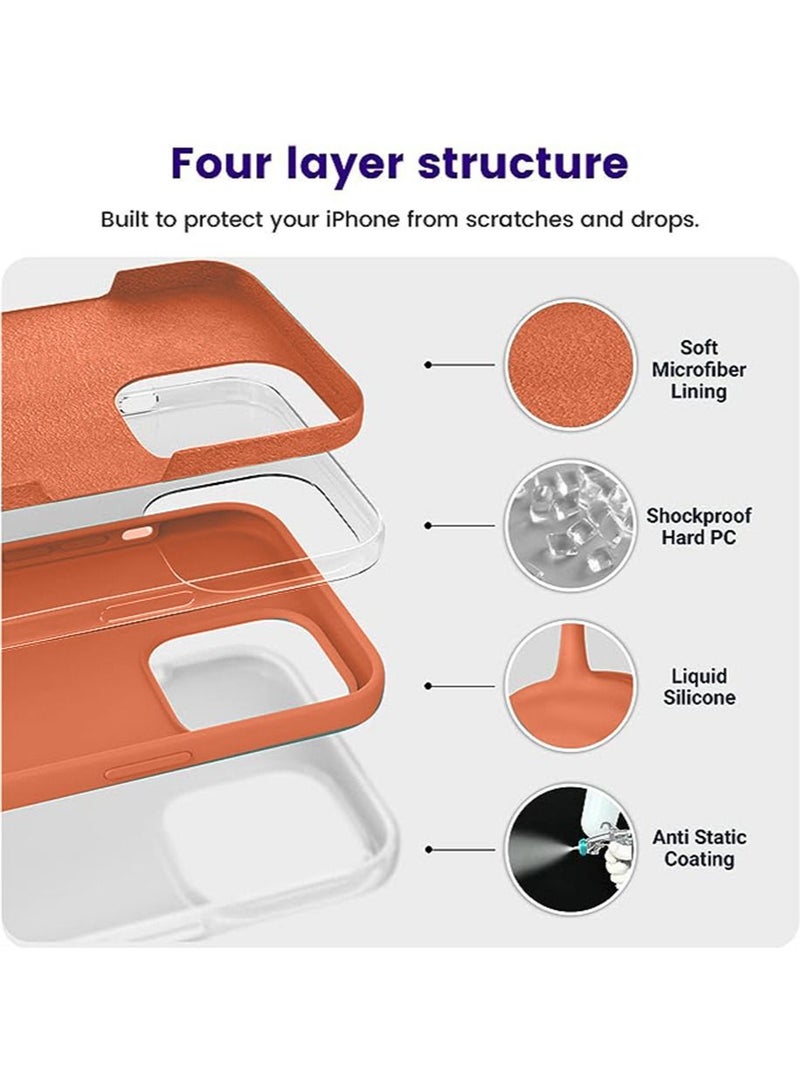 Four layer structure

Built to protect your iPhone from scratches and drops.

Soft Microfiber Lining

Shockproof Hard PC

Liquid Silicone

Anti Static Coating