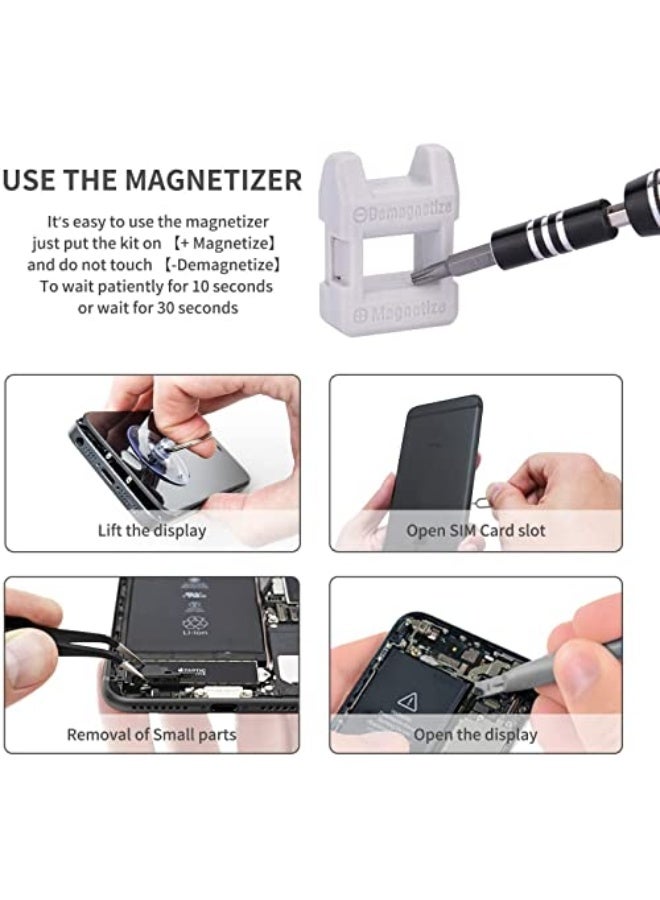 USE THE MAGNETIZER

It's easy to use the magnetizer just put the kit on 【+ Magnetize】 and do not touch 【-Demagnetize】 To wait patiently for 10 seconds or wait for 30 seconds

⊖Demagnetize
⊕Magnetize

Lift the display

Open SIM Card slot

Li-ion

Removal of Small parts

Open the display