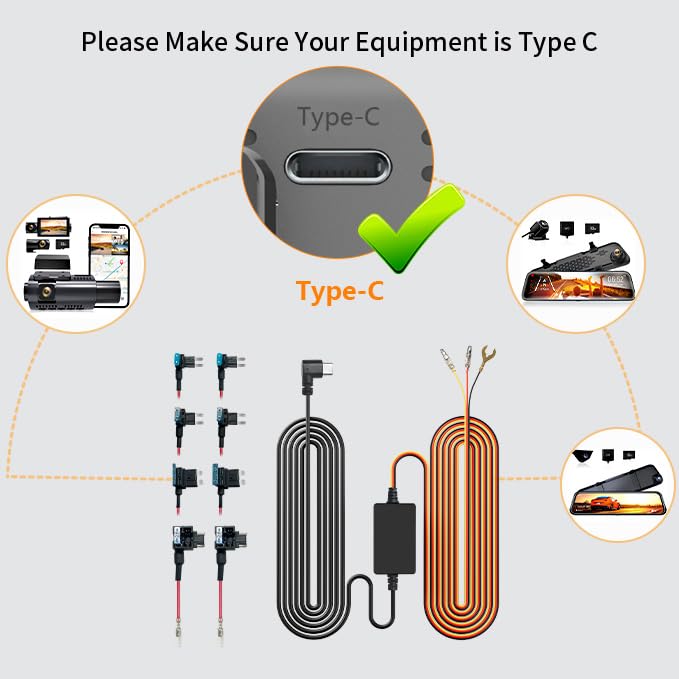 Please Make Sure Your Equipment is Type C

Type-C

Type-C