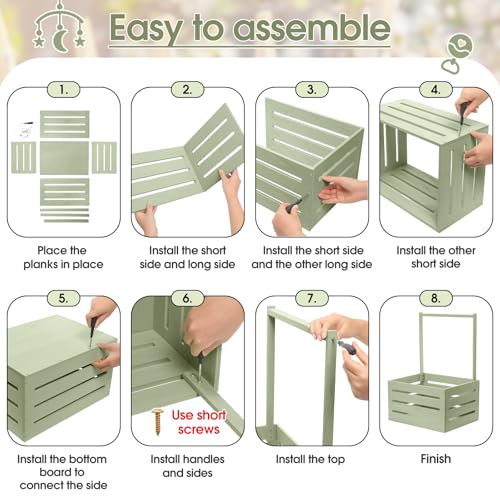 Easy to assemble

1.

Place the planks in place

2.

Install the short side and long side

3.

Install the short side and the other long side

4.

Install the other short side

5.

Install the bottom board to connect the side

6.

Use short screws

Install handles and sides

7.

Install the top

8.

Finish