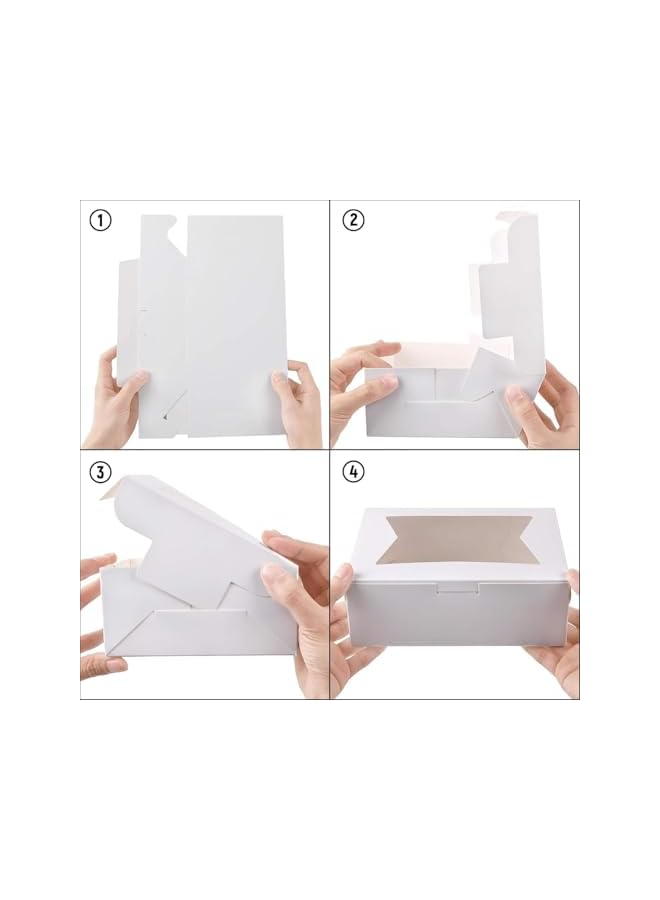 ①

②

③

④