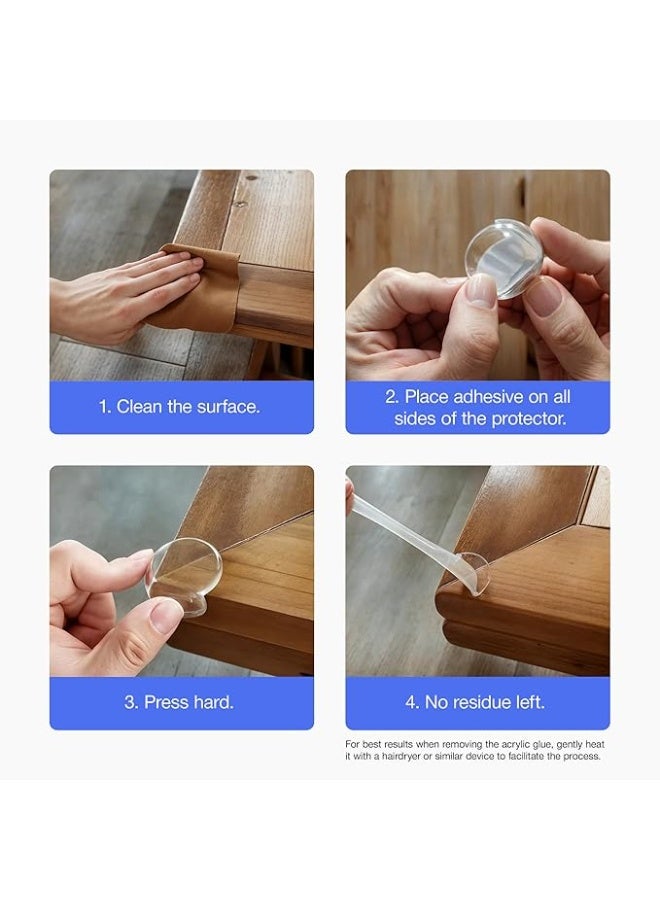 1. Clean the surface.

2. Place adhesive on all sides of the protector.

3. Press hard.

4. No residue left.

For best results when removing the acrylic glue, gently heat it with a hairdryer or similar device to facilitate the process.