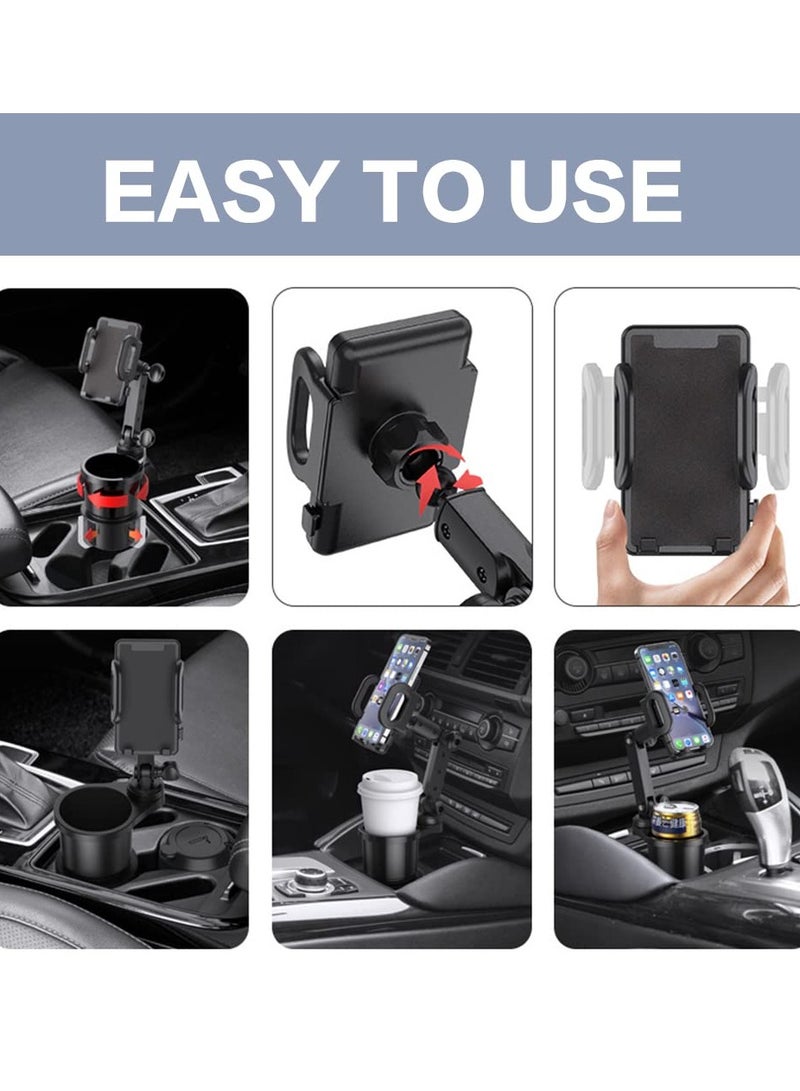 EASY TO USE