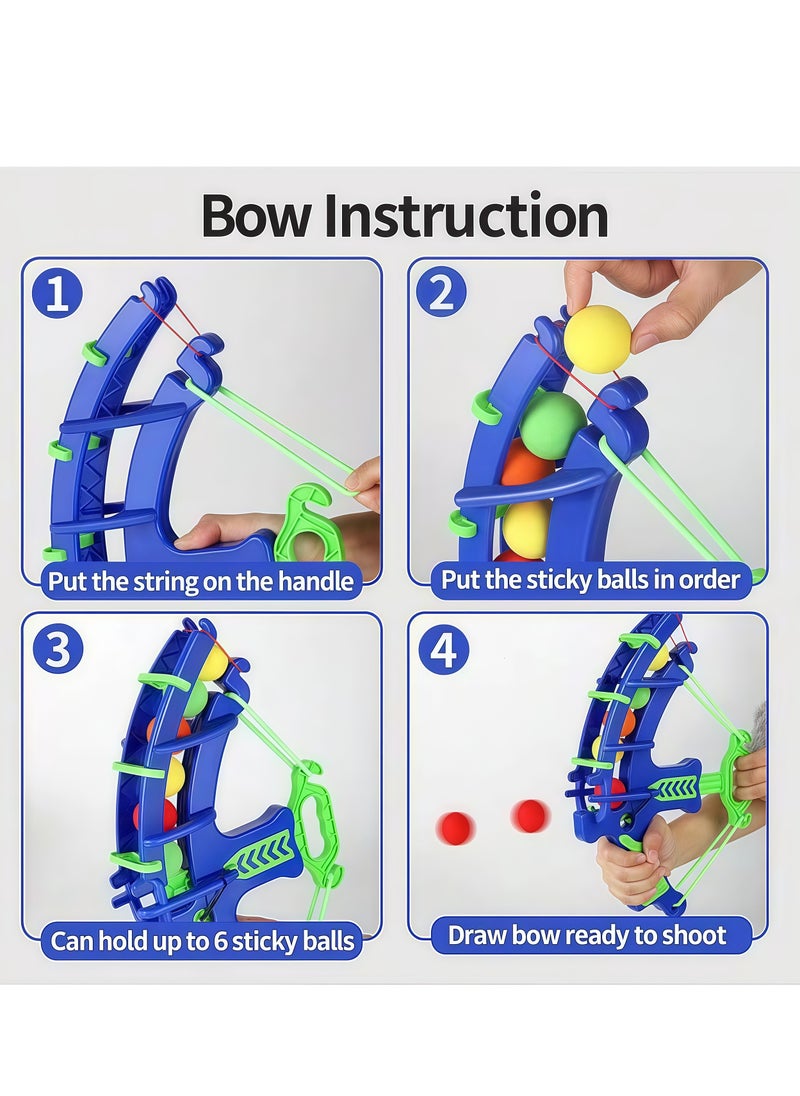 Bow Instruction

1
Put the string on the handle

2
Put the sticky balls in order

3
Can hold up to 6 sticky balls

4
Draw bow ready to shoot